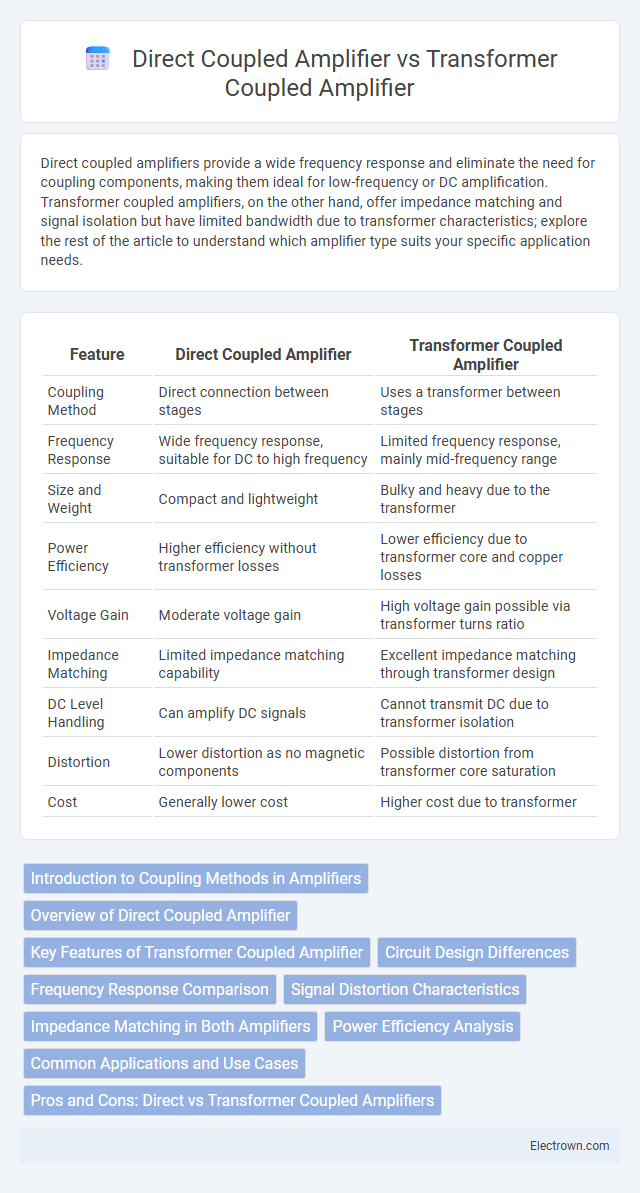 Direct Coupled Amplifier vs Transformer Coupled Amplifier

Direct coupled amplifiers provide a wide frequency response and eliminate the need for coupling components, making them ideal for low-frequency or DC amplification. Transformer coupled amplifiers, on the other hand, offer impedance matching and signal isolation but have limited bandwidth due to transformer characteristics; explore the rest of the article to understand which amplifier type suits your specific application needs.

| Feature | Direct Coupled Amplifier | Transformer Coupled Amplifier |
|---|---|---|
| Coupling Method | Direct connection between stages | Uses a transformer between stages |
| Frequency Response | Wide frequency response, suitable for DC to high frequency | Limited frequency response, mainly mid-frequency range |
| Size and Weight | Compact and lightweight | Bulky and heavy due to the transformer |
| Power Efficiency | Higher efficiency without transformer losses | Lower efficiency due to transformer core and copper losses |
| Voltage Gain | Moderate voltage gain | High voltage gain possible via transformer turns ratio |
| Impedance Matching | Limited impedance matching capability | Excellent impedance matching through transformer design |
| DC Level Handling | Can amplify DC signals | Cannot transmit DC due to transformer isolation |
| Distortion | Lower distortion as no magnetic components | Possible distortion from transformer core saturation |
| Cost | Generally lower cost | Higher cost due to transformer |

Introduction to Coupling Methods in Amplifiers
Overview of Direct Coupled Amplifier
Key Features of Transformer Coupled Amplifier
Circuit Design Differences
Frequency Response Comparison
Signal Distortion Characteristics
Impedance Matching in Both Amplifiers
Power Efficiency Analysis
Common Applications and Use Cases
Pros and Cons: Direct vs Transformer Coupled Amplifiers

Electrown.com