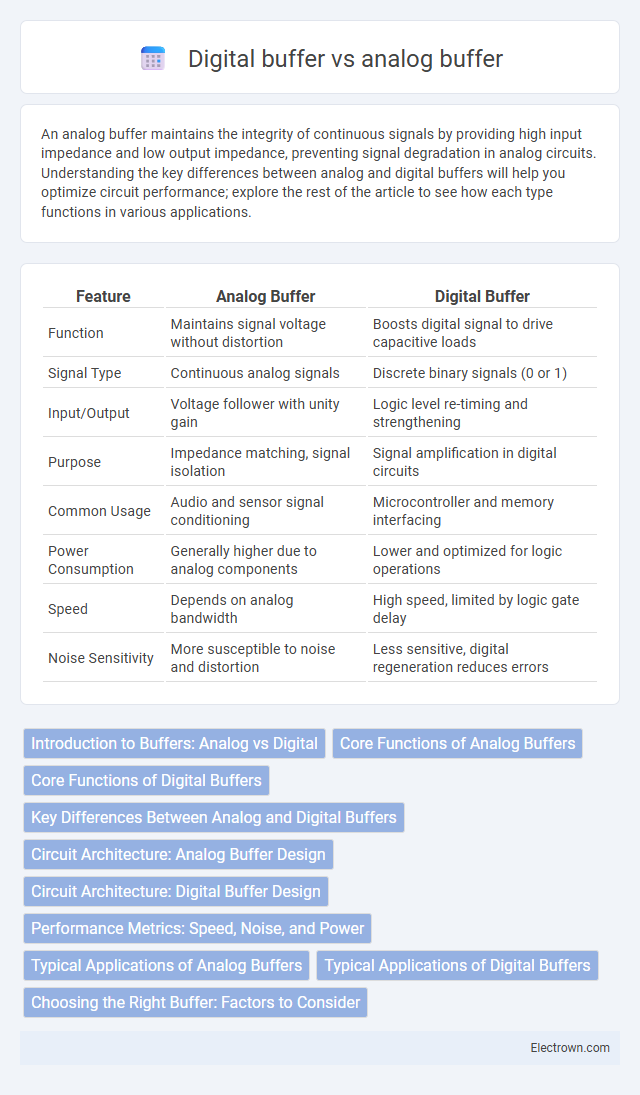 Digital buffer vs analog buffer

An analog buffer maintains the integrity of continuous signals by providing high input impedance and low output impedance, preventing signal degradation in analog circuits. Understanding the key differences between analog and digital buffers will help you optimize circuit performance; explore the rest of the article to see how each type functions in various applications.

| Feature | Analog Buffer | Digital Buffer |
|---|---|---|
| Function | Maintains signal voltage without distortion | Boosts digital signal to drive capacitive loads |
| Signal Type | Continuous analog signals | Discrete binary signals (0 or 1) |
| Input/Output | Voltage follower with unity gain | Logic level re-timing and strengthening |
| Purpose | Impedance matching, signal isolation | Signal amplification in digital circuits |
| Common Usage | Audio and sensor signal conditioning | Microcontroller and memory interfacing |
| Power Consumption | Generally higher due to analog components | Lower and optimized for logic operations |
| Speed | Depends on analog bandwidth | High speed, limited by logic gate delay |
| Noise Sensitivity | More susceptible to noise and distortion | Less sensitive, digital regeneration reduces errors |

Introduction to Buffers: Analog vs Digital
Core Functions of Analog Buffers
Core Functions of Digital Buffers
Key Differences Between Analog and Digital Buffers
Circuit Architecture: Analog Buffer Design
Circuit Architecture: Digital Buffer Design
Performance Metrics: Speed, Noise, and Power
Typical Applications of Analog Buffers
Typical Applications of Digital Buffers
Choosing the Right Buffer: Factors to Consider

Electrown.com