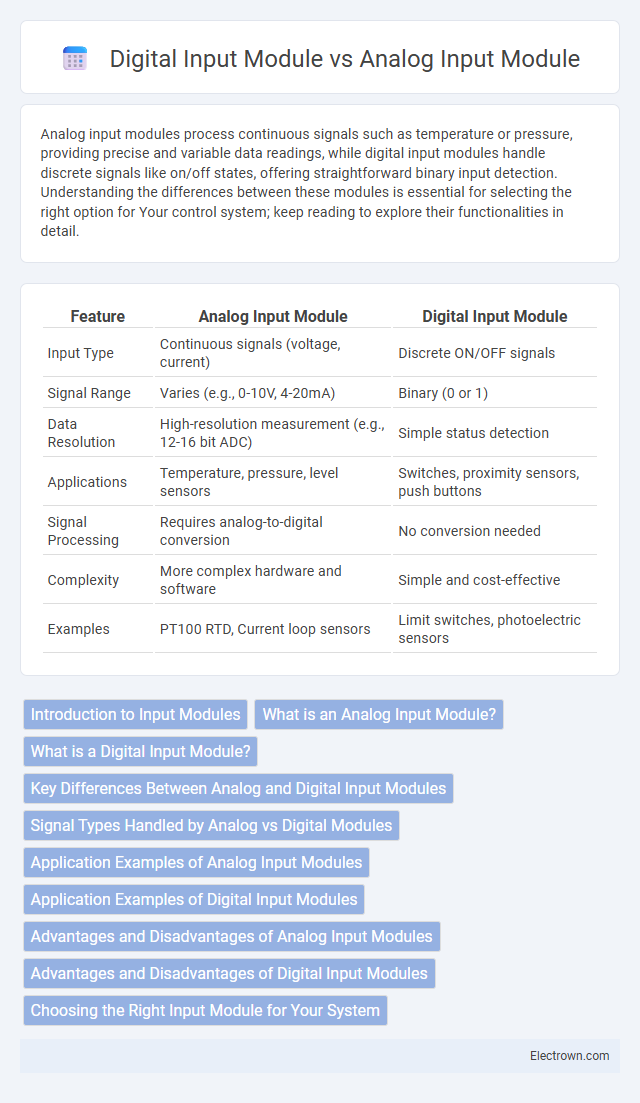 Digital Input Module vs Analog Input Module

Analog input modules process continuous signals such as temperature or pressure, providing precise and variable data readings, while digital input modules handle discrete signals like on/off states, offering straightforward binary input detection. Understanding the differences between these modules is essential for selecting the right option for Your control system; keep reading to explore their functionalities in detail.

| Feature | Analog Input Module | Digital Input Module |
|---|---|---|
| Input Type | Continuous signals (voltage, current) | Discrete ON/OFF signals |
| Signal Range | Varies (e.g., 0-10V, 4-20mA) | Binary (0 or 1) |
| Data Resolution | High-resolution measurement (e.g., 12-16 bit ADC) | Simple status detection |
| Applications | Temperature, pressure, level sensors | Switches, proximity sensors, push buttons |
| Signal Processing | Requires analog-to-digital conversion | No conversion needed |
| Complexity | More complex hardware and software | Simple and cost-effective |
| Examples | PT100 RTD, Current loop sensors | Limit switches, photoelectric sensors |

Introduction to Input Modules
What is an Analog Input Module?
What is a Digital Input Module?
Key Differences Between Analog and Digital Input Modules
Signal Types Handled by Analog vs Digital Modules
Application Examples of Analog Input Modules
Application Examples of Digital Input Modules
Advantages and Disadvantages of Analog Input Modules
Advantages and Disadvantages of Digital Input Modules
Choosing the Right Input Module for Your System

Electrown.com