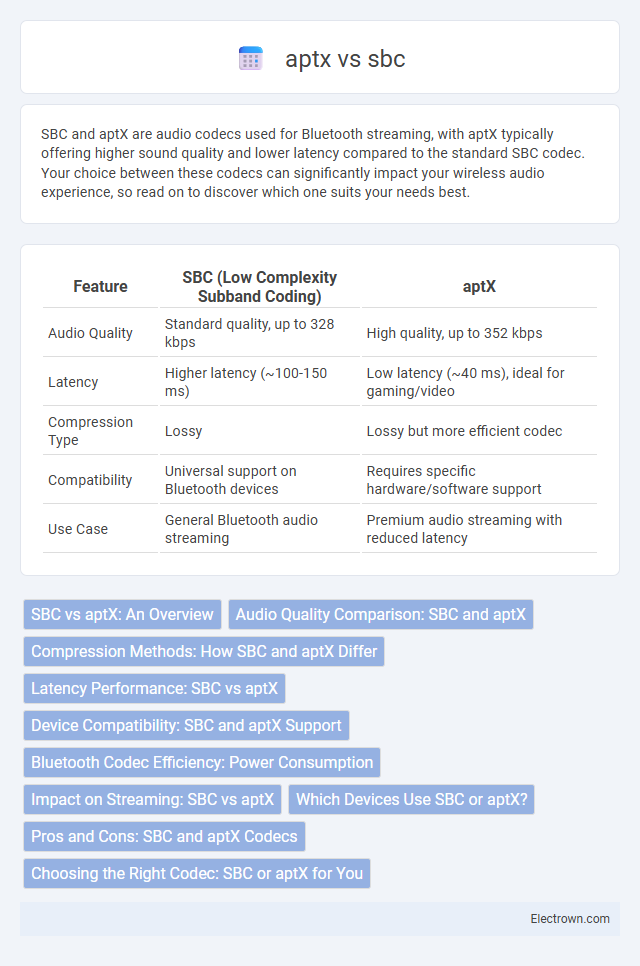 aptx vs sbc

SBC and aptX are audio codecs used for Bluetooth streaming, with aptX typically offering higher sound quality and lower latency compared to the standard SBC codec. Your choice between these codecs can significantly impact your wireless audio experience, so read on to discover which one suits your needs best.

| Feature | SBC (Low Complexity Subband Coding) | aptX |
|---|---|---|
| Audio Quality | Standard quality, up to 328 kbps | High quality, up to 352 kbps |
| Latency | Higher latency (~100-150 ms) | Low latency (~40 ms), ideal for gaming/video |
| Compression Type | Lossy | Lossy but more efficient codec |
| Compatibility | Universal support on Bluetooth devices | Requires specific hardware/software support |
| Use Case | General Bluetooth audio streaming | Premium audio streaming with reduced latency |

SBC vs aptX: An Overview
Audio Quality Comparison: SBC and aptX
Compression Methods: How SBC and aptX Differ
Latency Performance: SBC vs aptX
Device Compatibility: SBC and aptX Support
Bluetooth Codec Efficiency: Power Consumption
Impact on Streaming: SBC vs aptX
Which Devices Use SBC or aptX?
Pros and Cons: SBC and aptX Codecs
Choosing the Right Codec: SBC or aptX for You

Electrown.com