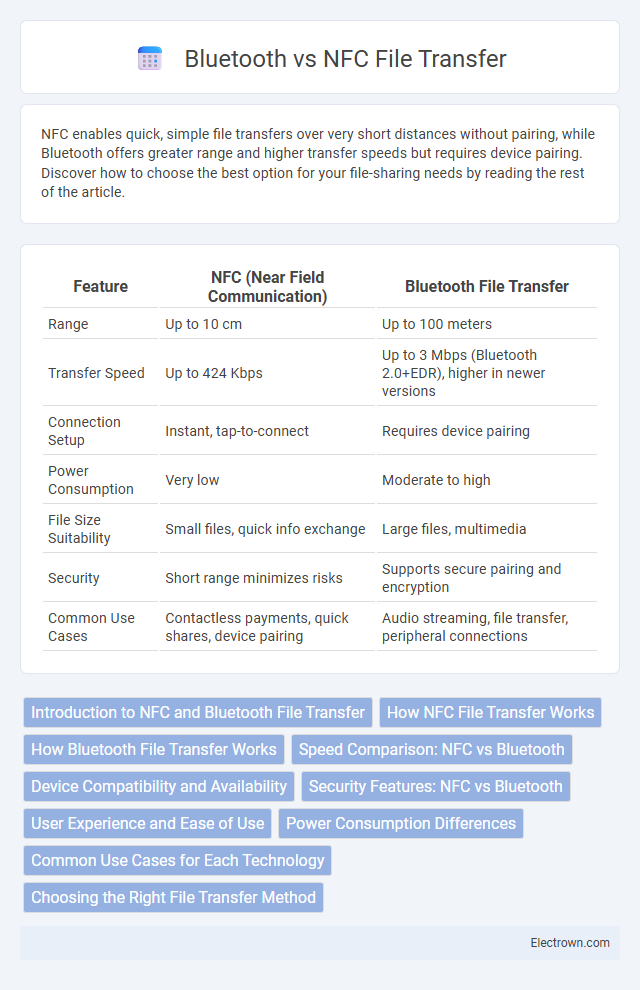 Bluetooth vs NFC File Transfer

NFC enables quick, simple file transfers over very short distances without pairing, while Bluetooth offers greater range and higher transfer speeds but requires device pairing. Discover how to choose the best option for your file-sharing needs by reading the rest of the article.

| Feature | NFC (Near Field Communication) | Bluetooth File Transfer |
|---|---|---|
| Range | Up to 10 cm | Up to 100 meters |
| Transfer Speed | Up to 424 Kbps | Up to 3 Mbps (Bluetooth 2.0+EDR), higher in newer versions |
| Connection Setup | Instant, tap-to-connect | Requires device pairing |
| Power Consumption | Very low | Moderate to high |
| File Size Suitability | Small files, quick info exchange | Large files, multimedia |
| Security | Short range minimizes risks | Supports secure pairing and encryption |
| Common Use Cases | Contactless payments, quick shares, device pairing | Audio streaming, file transfer, peripheral connections |

Introduction to NFC and Bluetooth File Transfer
How NFC File Transfer Works
How Bluetooth File Transfer Works
Speed Comparison: NFC vs Bluetooth
Device Compatibility and Availability
Security Features: NFC vs Bluetooth
User Experience and Ease of Use
Power Consumption Differences
Common Use Cases for Each Technology
Choosing the Right File Transfer Method

Electrown.com