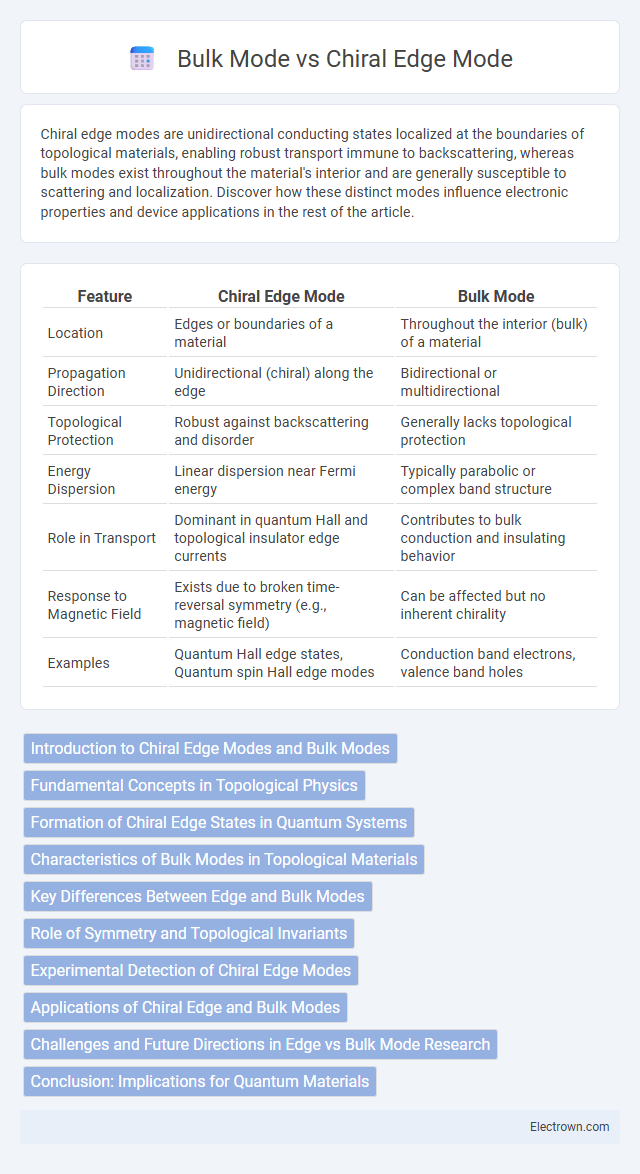 Bulk Mode vs Chiral Edge Mode

Chiral edge modes are unidirectional conducting states localized at the boundaries of topological materials, enabling robust transport immune to backscattering, whereas bulk modes exist throughout the material's interior and are generally susceptible to scattering and localization. Discover how these distinct modes influence electronic properties and device applications in the rest of the article.

| Feature | Chiral Edge Mode | Bulk Mode |
|---|---|---|
| Location | Edges or boundaries of a material | Throughout the interior (bulk) of a material |
| Propagation Direction | Unidirectional (chiral) along the edge | Bidirectional or multidirectional |
| Topological Protection | Robust against backscattering and disorder | Generally lacks topological protection |
| Energy Dispersion | Linear dispersion near Fermi energy | Typically parabolic or complex band structure |
| Role in Transport | Dominant in quantum Hall and topological insulator edge currents | Contributes to bulk conduction and insulating behavior |
| Response to Magnetic Field | Exists due to broken time-reversal symmetry (e.g., magnetic field) | Can be affected but no inherent chirality |
| Examples | Quantum Hall edge states, Quantum spin Hall edge modes | Conduction band electrons, valence band holes |

Introduction to Chiral Edge Modes and Bulk Modes
Fundamental Concepts in Topological Physics
Formation of Chiral Edge States in Quantum Systems
Characteristics of Bulk Modes in Topological Materials
Key Differences Between Edge and Bulk Modes
Role of Symmetry and Topological Invariants
Experimental Detection of Chiral Edge Modes
Applications of Chiral Edge and Bulk Modes
Challenges and Future Directions in Edge vs Bulk Mode Research
Conclusion: Implications for Quantum Materials

Electrown.com