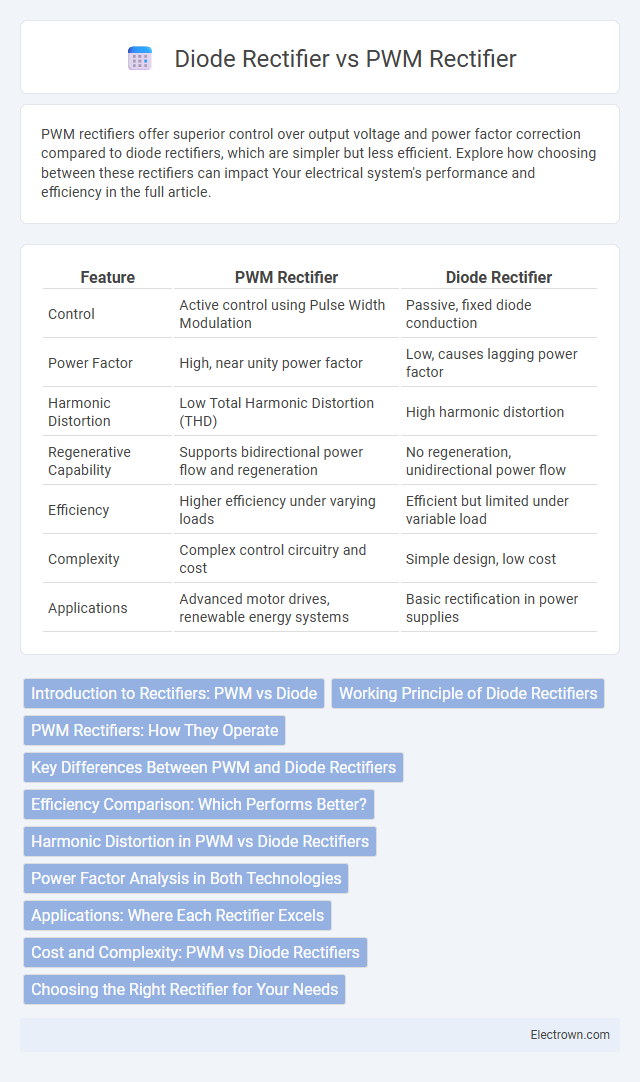 Diode Rectifier vs PWM Rectifier

PWM rectifiers offer superior control over output voltage and power factor correction compared to diode rectifiers, which are simpler but less efficient. Explore how choosing between these rectifiers can impact Your electrical system's performance and efficiency in the full article.

| Feature | PWM Rectifier | Diode Rectifier |
|---|---|---|
| Control | Active control using Pulse Width Modulation | Passive, fixed diode conduction |
| Power Factor | High, near unity power factor | Low, causes lagging power factor |
| Harmonic Distortion | Low Total Harmonic Distortion (THD) | High harmonic distortion |
| Regenerative Capability | Supports bidirectional power flow and regeneration | No regeneration, unidirectional power flow |
| Efficiency | Higher efficiency under varying loads | Efficient but limited under variable load |
| Complexity | Complex control circuitry and cost | Simple design, low cost |
| Applications | Advanced motor drives, renewable energy systems | Basic rectification in power supplies |

Introduction to Rectifiers: PWM vs Diode
Working Principle of Diode Rectifiers
PWM Rectifiers: How They Operate
Key Differences Between PWM and Diode Rectifiers
Efficiency Comparison: Which Performs Better?
Harmonic Distortion in PWM vs Diode Rectifiers
Power Factor Analysis in Both Technologies
Applications: Where Each Rectifier Excels
Cost and Complexity: PWM vs Diode Rectifiers
Choosing the Right Rectifier for Your Needs

Electrown.com