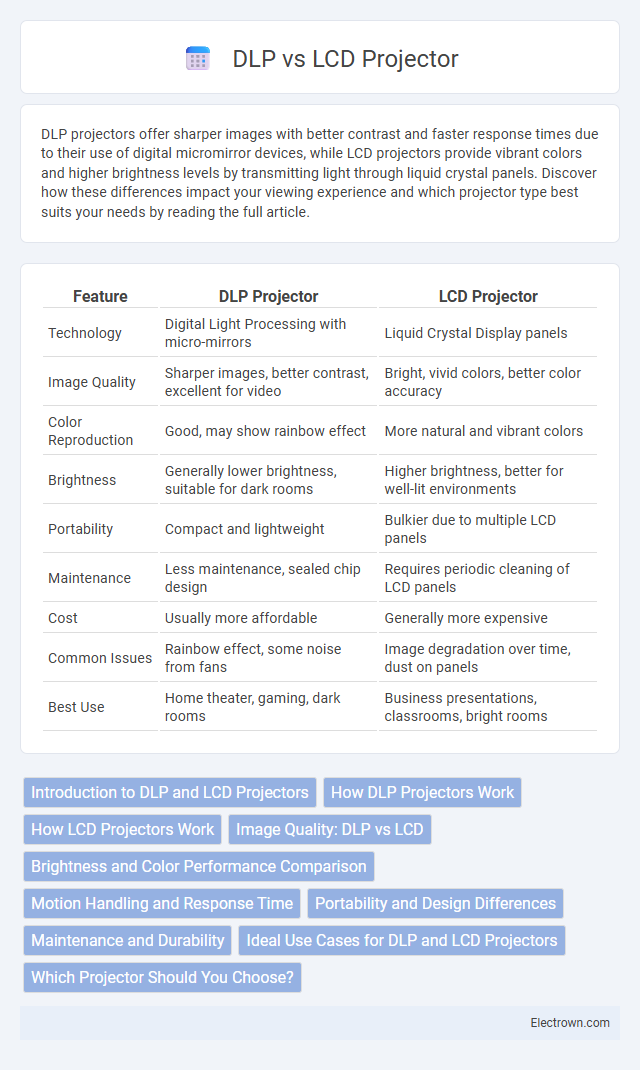 DLP vs LCD Projector

DLP projectors offer sharper images with better contrast and faster response times due to their use of digital micromirror devices, while LCD projectors provide vibrant colors and higher brightness levels by transmitting light through liquid crystal panels. Discover how these differences impact your viewing experience and which projector type best suits your needs by reading the full article.

| Feature | DLP Projector | LCD Projector |
|---|---|---|
| Technology | Digital Light Processing with micro-mirrors | Liquid Crystal Display panels |
| Image Quality | Sharper images, better contrast, excellent for video | Bright, vivid colors, better color accuracy |
| Color Reproduction | Good, may show rainbow effect | More natural and vibrant colors |
| Brightness | Generally lower brightness, suitable for dark rooms | Higher brightness, better for well-lit environments |
| Portability | Compact and lightweight | Bulkier due to multiple LCD panels |
| Maintenance | Less maintenance, sealed chip design | Requires periodic cleaning of LCD panels |
| Cost | Usually more affordable | Generally more expensive |
| Common Issues | Rainbow effect, some noise from fans | Image degradation over time, dust on panels |
| Best Use | Home theater, gaming, dark rooms | Business presentations, classrooms, bright rooms |

Introduction to DLP and LCD Projectors
How DLP Projectors Work
How LCD Projectors Work
Image Quality: DLP vs LCD
Brightness and Color Performance Comparison
Motion Handling and Response Time
Portability and Design Differences
Maintenance and Durability
Ideal Use Cases for DLP and LCD Projectors
Which Projector Should You Choose?

Electrown.com