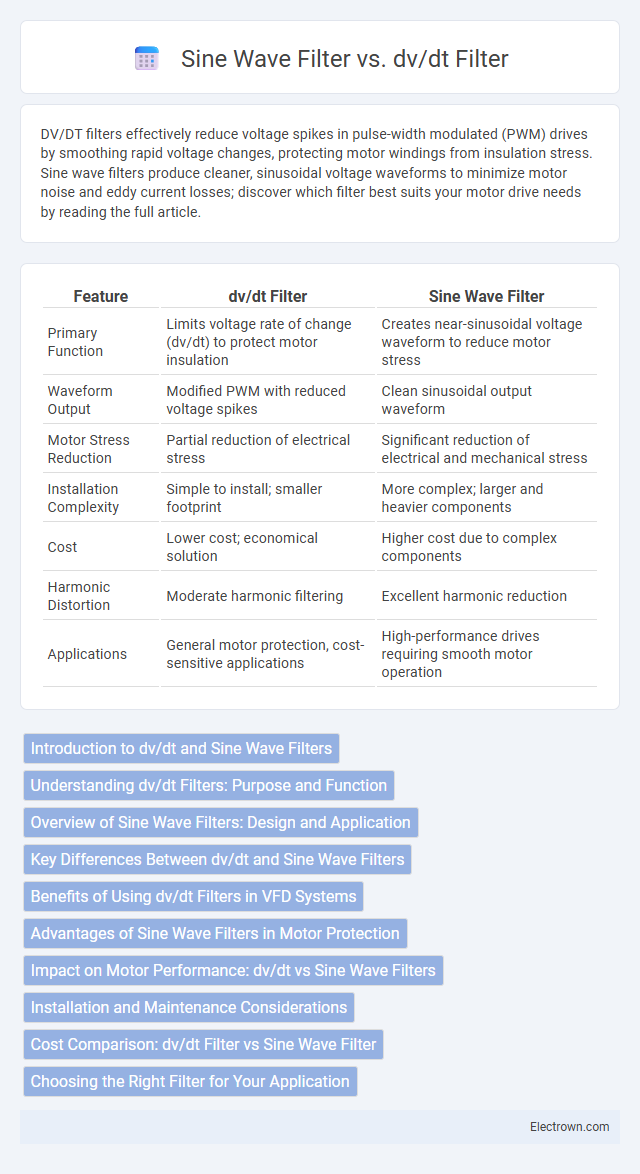 Sine Wave Filter vs. dv/dt Filter

DV/DT filters effectively reduce voltage spikes in pulse-width modulated (PWM) drives by smoothing rapid voltage changes, protecting motor windings from insulation stress. Sine wave filters produce cleaner, sinusoidal voltage waveforms to minimize motor noise and eddy current losses; discover which filter best suits your motor drive needs by reading the full article.

| Feature | dv/dt Filter | Sine Wave Filter |
|---|---|---|
| Primary Function | Limits voltage rate of change (dv/dt) to protect motor insulation | Creates near-sinusoidal voltage waveform to reduce motor stress |
| Waveform Output | Modified PWM with reduced voltage spikes | Clean sinusoidal output waveform |
| Motor Stress Reduction | Partial reduction of electrical stress | Significant reduction of electrical and mechanical stress |
| Installation Complexity | Simple to install; smaller footprint | More complex; larger and heavier components |
| Cost | Lower cost; economical solution | Higher cost due to complex components |
| Harmonic Distortion | Moderate harmonic filtering | Excellent harmonic reduction |
| Applications | General motor protection, cost-sensitive applications | High-performance drives requiring smooth motor operation |

Introduction to dv/dt and Sine Wave Filters
Understanding dv/dt Filters: Purpose and Function
Overview of Sine Wave Filters: Design and Application
Key Differences Between dv/dt and Sine Wave Filters
Benefits of Using dv/dt Filters in VFD Systems
Advantages of Sine Wave Filters in Motor Protection
Impact on Motor Performance: dv/dt vs Sine Wave Filters
Installation and Maintenance Considerations
Cost Comparison: dv/dt Filter vs Sine Wave Filter
Choosing the Right Filter for Your Application

Electrown.com