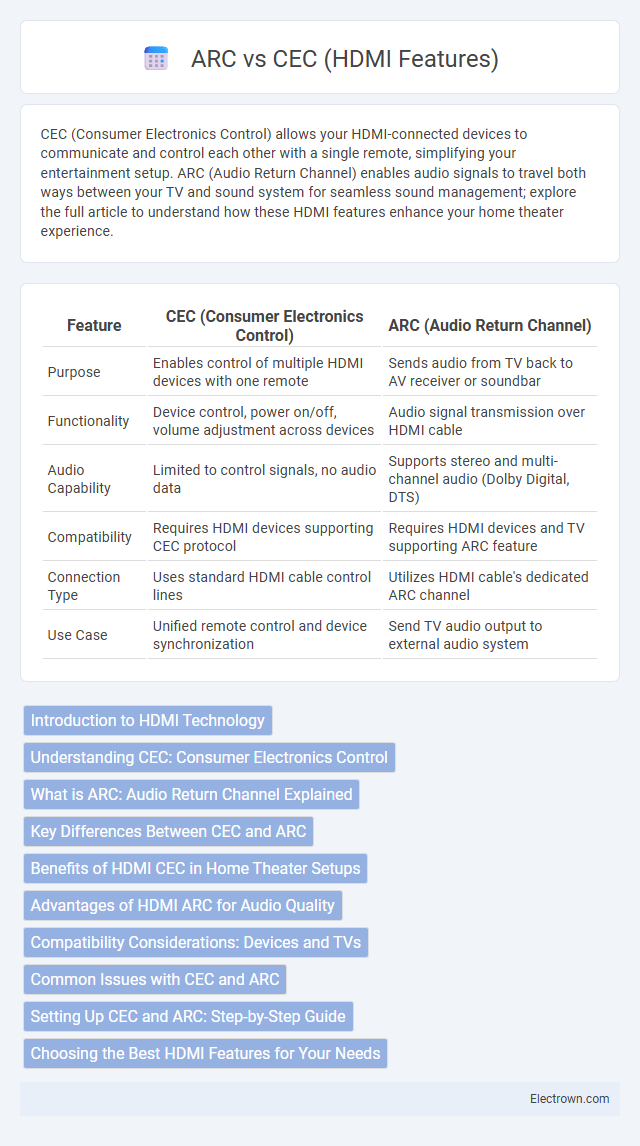 ARC vs CEC (HDMI Features)

CEC (Consumer Electronics Control) allows your HDMI-connected devices to communicate and control each other with a single remote, simplifying your entertainment setup. ARC (Audio Return Channel) enables audio signals to travel both ways between your TV and sound system for seamless sound management; explore the full article to understand how these HDMI features enhance your home theater experience.

| Feature | CEC (Consumer Electronics Control) | ARC (Audio Return Channel) |
|---|---|---|
| Purpose | Enables control of multiple HDMI devices with one remote | Sends audio from TV back to AV receiver or soundbar |
| Functionality | Device control, power on/off, volume adjustment across devices | Audio signal transmission over HDMI cable |
| Audio Capability | Limited to control signals, no audio data | Supports stereo and multi-channel audio (Dolby Digital, DTS) |
| Compatibility | Requires HDMI devices supporting CEC protocol | Requires HDMI devices and TV supporting ARC feature |
| Connection Type | Uses standard HDMI cable control lines | Utilizes HDMI cable's dedicated ARC channel |
| Use Case | Unified remote control and device synchronization | Send TV audio output to external audio system |

Introduction to HDMI Technology
Understanding CEC: Consumer Electronics Control
What is ARC: Audio Return Channel Explained
Key Differences Between CEC and ARC
Benefits of HDMI CEC in Home Theater Setups
Advantages of HDMI ARC for Audio Quality
Compatibility Considerations: Devices and TVs
Common Issues with CEC and ARC
Setting Up CEC and ARC: Step-by-Step Guide
Choosing the Best HDMI Features for Your Needs

Electrown.com