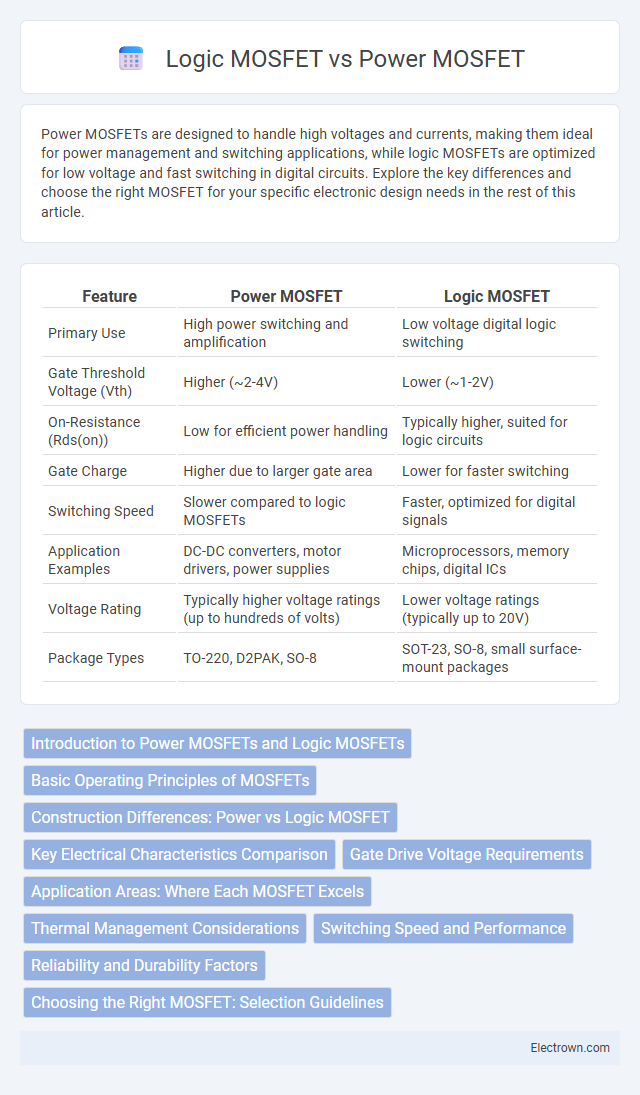 Logic MOSFET vs Power MOSFET

Power MOSFETs are designed to handle high voltages and currents, making them ideal for power management and switching applications, while logic MOSFETs are optimized for low voltage and fast switching in digital circuits. Explore the key differences and choose the right MOSFET for your specific electronic design needs in the rest of this article.

| Feature | Power MOSFET | Logic MOSFET |
|---|---|---|
| Primary Use | High power switching and amplification | Low voltage digital logic switching |
| Gate Threshold Voltage (Vth) | Higher (~2-4V) | Lower (~1-2V) |
| On-Resistance (Rds(on)) | Low for efficient power handling | Typically higher, suited for logic circuits |
| Gate Charge | Higher due to larger gate area | Lower for faster switching |
| Switching Speed | Slower compared to logic MOSFETs | Faster, optimized for digital signals |
| Application Examples | DC-DC converters, motor drivers, power supplies | Microprocessors, memory chips, digital ICs |
| Voltage Rating | Typically higher voltage ratings (up to hundreds of volts) | Lower voltage ratings (typically up to 20V) |
| Package Types | TO-220, D2PAK, SO-8 | SOT-23, SO-8, small surface-mount packages |

Introduction to Power MOSFETs and Logic MOSFETs
Basic Operating Principles of MOSFETs
Construction Differences: Power vs Logic MOSFET
Key Electrical Characteristics Comparison
Gate Drive Voltage Requirements
Application Areas: Where Each MOSFET Excels
Thermal Management Considerations
Switching Speed and Performance
Reliability and Durability Factors
Choosing the Right MOSFET: Selection Guidelines

Electrown.com