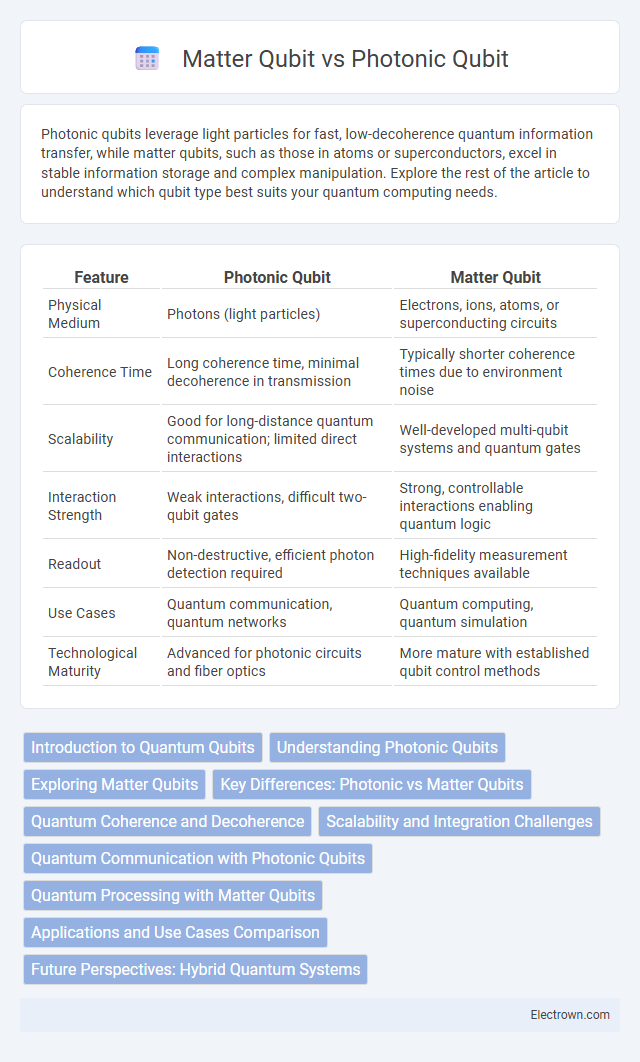 Matter Qubit vs Photonic Qubit

Photonic qubits leverage light particles for fast, low-decoherence quantum information transfer, while matter qubits, such as those in atoms or superconductors, excel in stable information storage and complex manipulation. Explore the rest of the article to understand which qubit type best suits your quantum computing needs.

| Feature | Photonic Qubit | Matter Qubit |
|---|---|---|
| Physical Medium | Photons (light particles) | Electrons, ions, atoms, or superconducting circuits |
| Coherence Time | Long coherence time, minimal decoherence in transmission | Typically shorter coherence times due to environment noise |
| Scalability | Good for long-distance quantum communication; limited direct interactions | Well-developed multi-qubit systems and quantum gates |
| Interaction Strength | Weak interactions, difficult two-qubit gates | Strong, controllable interactions enabling quantum logic |
| Readout | Non-destructive, efficient photon detection required | High-fidelity measurement techniques available |
| Use Cases | Quantum communication, quantum networks | Quantum computing, quantum simulation |
| Technological Maturity | Advanced for photonic circuits and fiber optics | More mature with established qubit control methods |

Introduction to Quantum Qubits
Understanding Photonic Qubits
Exploring Matter Qubits
Key Differences: Photonic vs Matter Qubits
Quantum Coherence and Decoherence
Scalability and Integration Challenges
Quantum Communication with Photonic Qubits
Quantum Processing with Matter Qubits
Applications and Use Cases Comparison
Future Perspectives: Hybrid Quantum Systems

Electrown.com