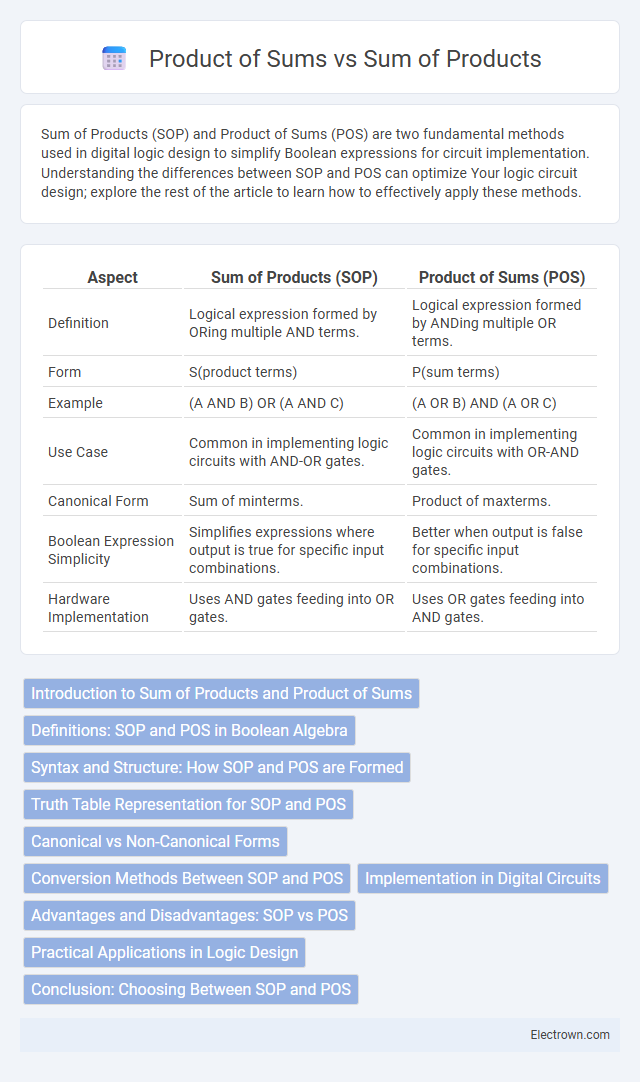 Product of Sums vs Sum of Products

Sum of Products (SOP) and Product of Sums (POS) are two fundamental methods used in digital logic design to simplify Boolean expressions for circuit implementation. Understanding the differences between SOP and POS can optimize Your logic circuit design; explore the rest of the article to learn how to effectively apply these methods.

| Aspect | Sum of Products (SOP) | Product of Sums (POS) |
|---|---|---|
| Definition | Logical expression formed by ORing multiple AND terms. | Logical expression formed by ANDing multiple OR terms. |
| Form | S(product terms) | P(sum terms) |
| Example | (A AND B) OR (A AND C) | (A OR B) AND (A OR C) |
| Use Case | Common in implementing logic circuits with AND-OR gates. | Common in implementing logic circuits with OR-AND gates. |
| Canonical Form | Sum of minterms. | Product of maxterms. |
| Boolean Expression Simplicity | Simplifies expressions where output is true for specific input combinations. | Better when output is false for specific input combinations. |
| Hardware Implementation | Uses AND gates feeding into OR gates. | Uses OR gates feeding into AND gates. |

Introduction to Sum of Products and Product of Sums
Definitions: SOP and POS in Boolean Algebra
Syntax and Structure: How SOP and POS are Formed
Truth Table Representation for SOP and POS
Canonical vs Non-Canonical Forms
Conversion Methods Between SOP and POS
Implementation in Digital Circuits
Advantages and Disadvantages: SOP vs POS
Practical Applications in Logic Design
Conclusion: Choosing Between SOP and POS

Electrown.com