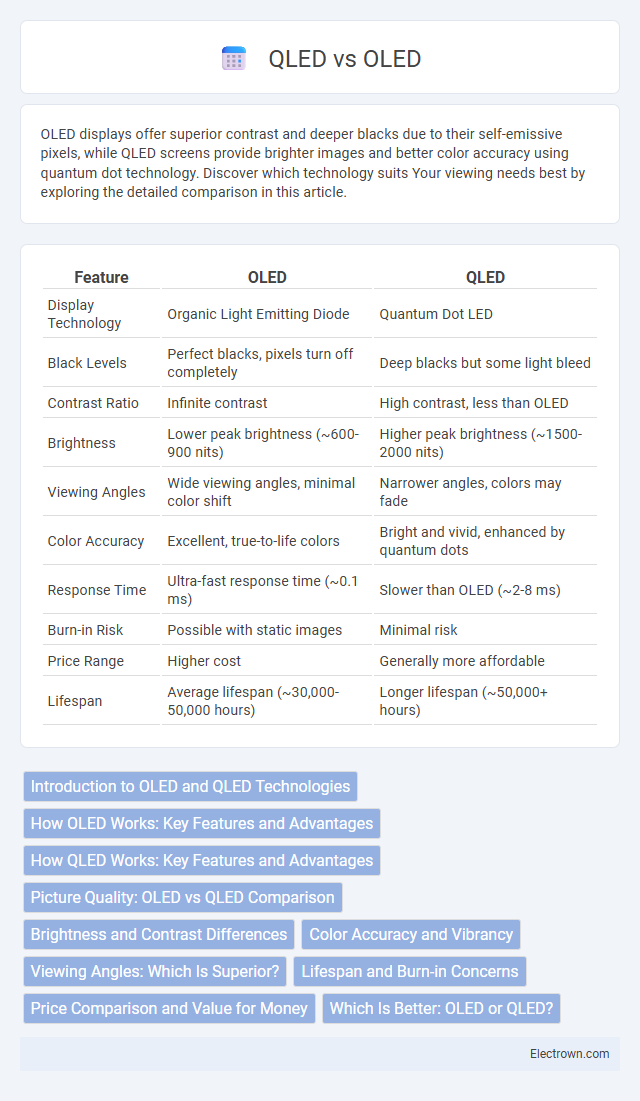 QLED vs OLED

OLED displays offer superior contrast and deeper blacks due to their self-emissive pixels, while QLED screens provide brighter images and better color accuracy using quantum dot technology. Discover which technology suits Your viewing needs best by exploring the detailed comparison in this article.

| Feature | OLED | QLED |
|---|---|---|
| Display Technology | Organic Light Emitting Diode | Quantum Dot LED |
| Black Levels | Perfect blacks, pixels turn off completely | Deep blacks but some light bleed |
| Contrast Ratio | Infinite contrast | High contrast, less than OLED |
| Brightness | Lower peak brightness (~600-900 nits) | Higher peak brightness (~1500-2000 nits) |
| Viewing Angles | Wide viewing angles, minimal color shift | Narrower angles, colors may fade |
| Color Accuracy | Excellent, true-to-life colors | Bright and vivid, enhanced by quantum dots |
| Response Time | Ultra-fast response time (~0.1 ms) | Slower than OLED (~2-8 ms) |
| Burn-in Risk | Possible with static images | Minimal risk |
| Price Range | Higher cost | Generally more affordable |
| Lifespan | Average lifespan (~30,000-50,000 hours) | Longer lifespan (~50,000+ hours) |

Introduction to OLED and QLED Technologies
How OLED Works: Key Features and Advantages
How QLED Works: Key Features and Advantages
Picture Quality: OLED vs QLED Comparison
Brightness and Contrast Differences
Color Accuracy and Vibrancy
Viewing Angles: Which Is Superior?
Lifespan and Burn-in Concerns
Price Comparison and Value for Money
Which Is Better: OLED or QLED?

Electrown.com