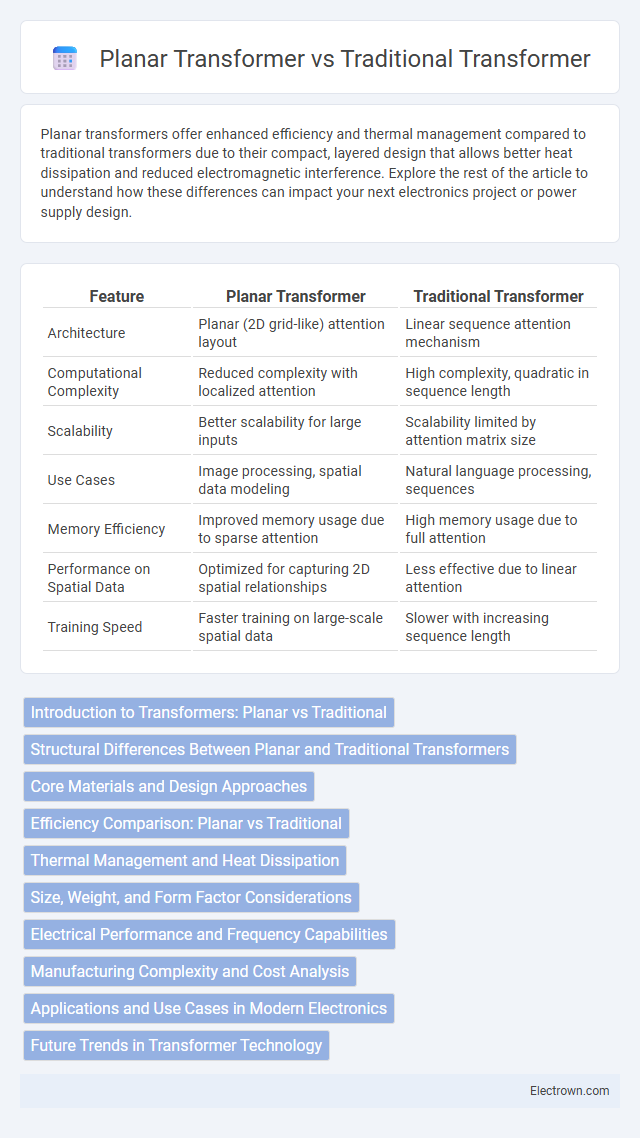 Planar Transformer vs Traditional Transformer

Planar transformers offer enhanced efficiency and thermal management compared to traditional transformers due to their compact, layered design that allows better heat dissipation and reduced electromagnetic interference. Explore the rest of the article to understand how these differences can impact your next electronics project or power supply design.

| Feature | Planar Transformer | Traditional Transformer |
|---|---|---|
| Architecture | Planar (2D grid-like) attention layout | Linear sequence attention mechanism |
| Computational Complexity | Reduced complexity with localized attention | High complexity, quadratic in sequence length |
| Scalability | Better scalability for large inputs | Scalability limited by attention matrix size |
| Use Cases | Image processing, spatial data modeling | Natural language processing, sequences |
| Memory Efficiency | Improved memory usage due to sparse attention | High memory usage due to full attention |
| Performance on Spatial Data | Optimized for capturing 2D spatial relationships | Less effective due to linear attention |
| Training Speed | Faster training on large-scale spatial data | Slower with increasing sequence length |

Introduction to Transformers: Planar vs Traditional
Structural Differences Between Planar and Traditional Transformers
Core Materials and Design Approaches
Efficiency Comparison: Planar vs Traditional
Thermal Management and Heat Dissipation
Size, Weight, and Form Factor Considerations
Electrical Performance and Frequency Capabilities
Manufacturing Complexity and Cost Analysis
Applications and Use Cases in Modern Electronics
Future Trends in Transformer Technology

Electrown.com