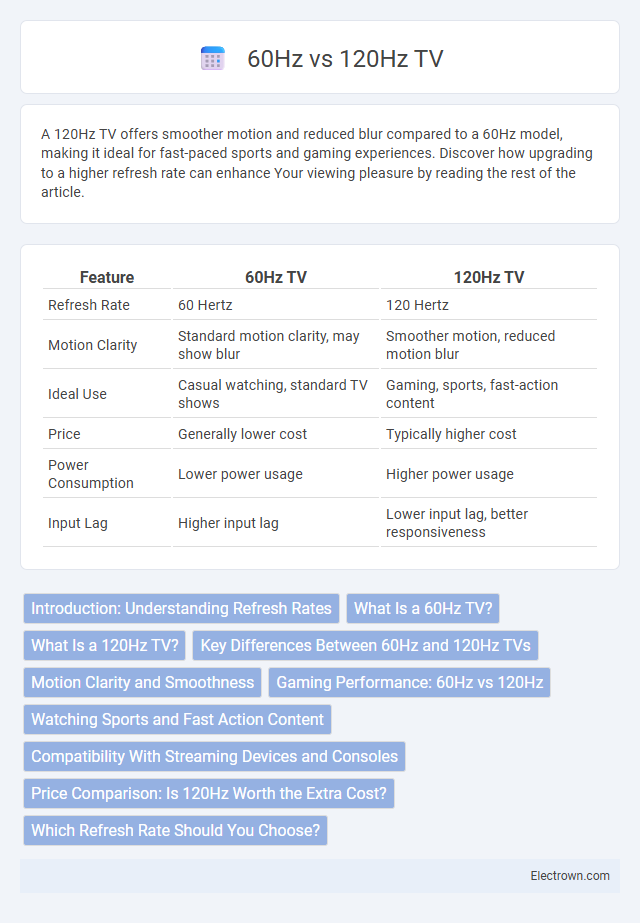 60Hz vs 120Hz TV

A 120Hz TV offers smoother motion and reduced blur compared to a 60Hz model, making it ideal for fast-paced sports and gaming experiences. Discover how upgrading to a higher refresh rate can enhance Your viewing pleasure by reading the rest of the article.

| Feature | 60Hz TV | 120Hz TV |
|---|---|---|
| Refresh Rate | 60 Hertz | 120 Hertz |
| Motion Clarity | Standard motion clarity, may show blur | Smoother motion, reduced motion blur |
| Ideal Use | Casual watching, standard TV shows | Gaming, sports, fast-action content |
| Price | Generally lower cost | Typically higher cost |
| Power Consumption | Lower power usage | Higher power usage |
| Input Lag | Higher input lag | Lower input lag, better responsiveness |

Introduction: Understanding Refresh Rates
What Is a 60Hz TV?
What Is a 120Hz TV?
Key Differences Between 60Hz and 120Hz TVs
Motion Clarity and Smoothness
Gaming Performance: 60Hz vs 120Hz
Watching Sports and Fast Action Content
Compatibility With Streaming Devices and Consoles
Price Comparison: Is 120Hz Worth the Extra Cost?
Which Refresh Rate Should You Choose?

Electrown.com