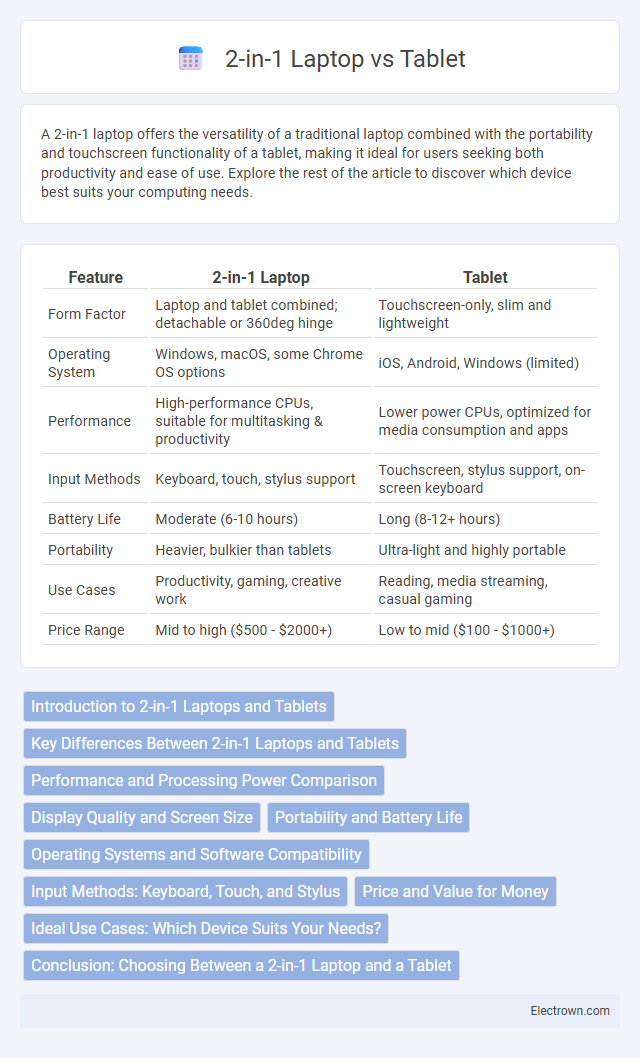 2-in-1 Laptop vs Tablet

A 2-in-1 laptop offers the versatility of a traditional laptop combined with the portability and touchscreen functionality of a tablet, making it ideal for users seeking both productivity and ease of use. Explore the rest of the article to discover which device best suits your computing needs.

| Feature | 2-in-1 Laptop | Tablet |
|---|---|---|
| Form Factor | Laptop and tablet combined; detachable or 360deg hinge | Touchscreen-only, slim and lightweight |
| Operating System | Windows, macOS, some Chrome OS options | iOS, Android, Windows (limited) |
| Performance | High-performance CPUs, suitable for multitasking & productivity | Lower power CPUs, optimized for media consumption and apps |
| Input Methods | Keyboard, touch, stylus support | Touchscreen, stylus support, on-screen keyboard |
| Battery Life | Moderate (6-10 hours) | Long (8-12+ hours) |
| Portability | Heavier, bulkier than tablets | Ultra-light and highly portable |
| Use Cases | Productivity, gaming, creative work | Reading, media streaming, casual gaming |
| Price Range | Mid to high ($500 - $2000+) | Low to mid ($100 - $1000+) |

Introduction to 2-in-1 Laptops and Tablets
Key Differences Between 2-in-1 Laptops and Tablets
Performance and Processing Power Comparison
Display Quality and Screen Size
Portability and Battery Life
Operating Systems and Software Compatibility
Input Methods: Keyboard, Touch, and Stylus
Price and Value for Money
Ideal Use Cases: Which Device Suits Your Needs?
Conclusion: Choosing Between a 2-in-1 Laptop and a Tablet

Electrown.com