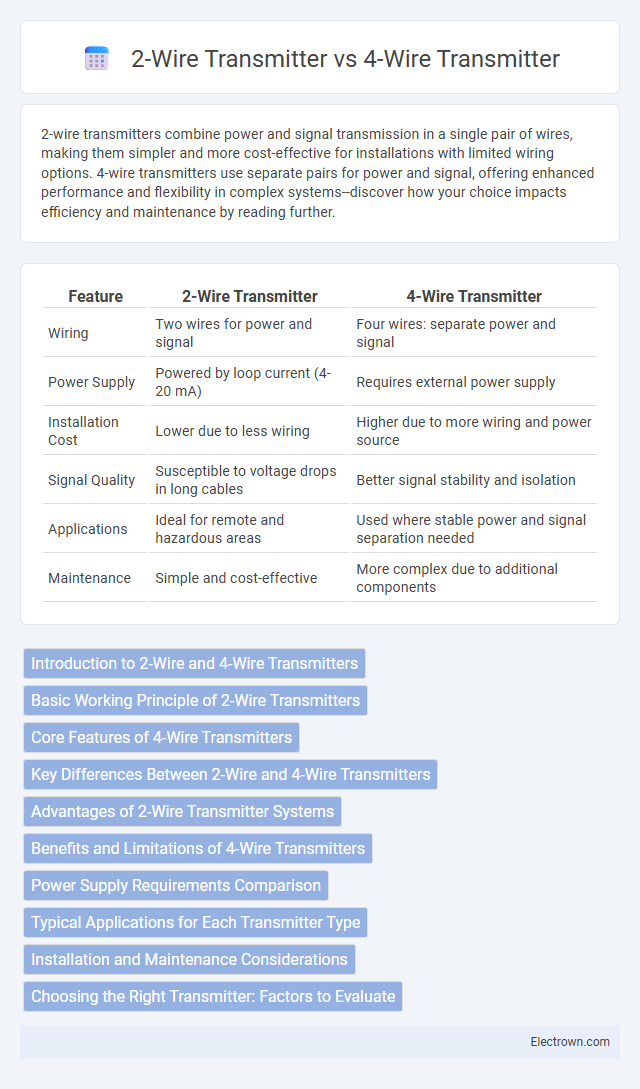 2-Wire Transmitter vs 4-Wire Transmitter

2-wire transmitters combine power and signal transmission in a single pair of wires, making them simpler and more cost-effective for installations with limited wiring options. 4-wire transmitters use separate pairs for power and signal, offering enhanced performance and flexibility in complex systems--discover how your choice impacts efficiency and maintenance by reading further.

| Feature | 2-Wire Transmitter | 4-Wire Transmitter |
|---|---|---|
| Wiring | Two wires for power and signal | Four wires: separate power and signal |
| Power Supply | Powered by loop current (4-20 mA) | Requires external power supply |
| Installation Cost | Lower due to less wiring | Higher due to more wiring and power source |
| Signal Quality | Susceptible to voltage drops in long cables | Better signal stability and isolation |
| Applications | Ideal for remote and hazardous areas | Used where stable power and signal separation needed |
| Maintenance | Simple and cost-effective | More complex due to additional components |

Introduction to 2-Wire and 4-Wire Transmitters
Basic Working Principle of 2-Wire Transmitters
Core Features of 4-Wire Transmitters
Key Differences Between 2-Wire and 4-Wire Transmitters
Advantages of 2-Wire Transmitter Systems
Benefits and Limitations of 4-Wire Transmitters
Power Supply Requirements Comparison
Typical Applications for Each Transmitter Type
Installation and Maintenance Considerations
Choosing the Right Transmitter: Factors to Evaluate

Electrown.com