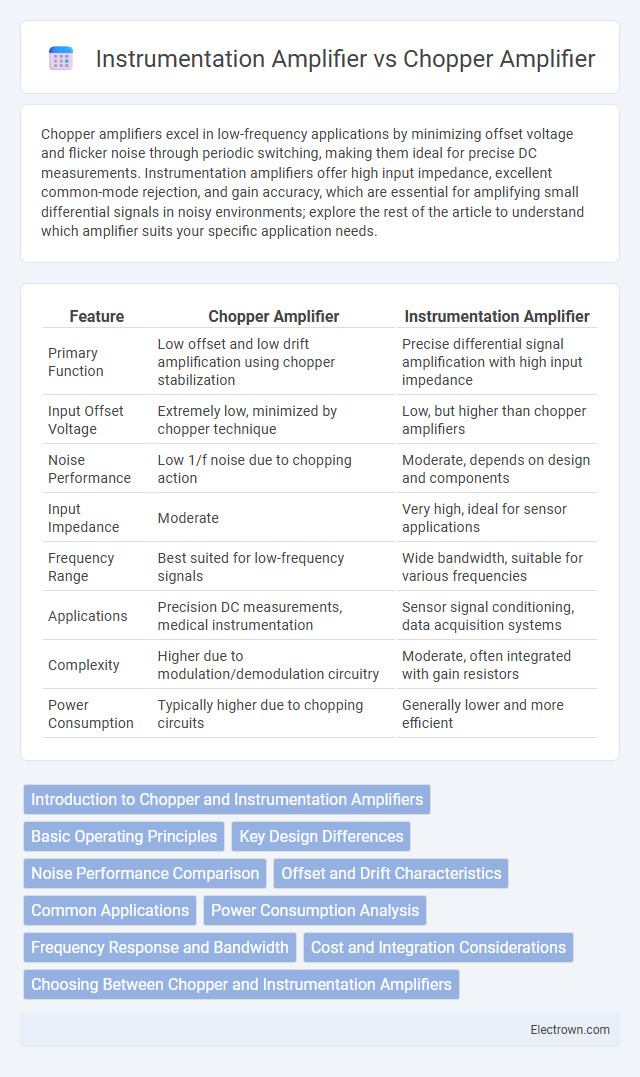 Instrumentation Amplifier vs Chopper Amplifier

Chopper amplifiers excel in low-frequency applications by minimizing offset voltage and flicker noise through periodic switching, making them ideal for precise DC measurements. Instrumentation amplifiers offer high input impedance, excellent common-mode rejection, and gain accuracy, which are essential for amplifying small differential signals in noisy environments; explore the rest of the article to understand which amplifier suits your specific application needs.

| Feature | Chopper Amplifier | Instrumentation Amplifier |
|---|---|---|
| Primary Function | Low offset and low drift amplification using chopper stabilization | Precise differential signal amplification with high input impedance |
| Input Offset Voltage | Extremely low, minimized by chopper technique | Low, but higher than chopper amplifiers |
| Noise Performance | Low 1/f noise due to chopping action | Moderate, depends on design and components |
| Input Impedance | Moderate | Very high, ideal for sensor applications |
| Frequency Range | Best suited for low-frequency signals | Wide bandwidth, suitable for various frequencies |
| Applications | Precision DC measurements, medical instrumentation | Sensor signal conditioning, data acquisition systems |
| Complexity | Higher due to modulation/demodulation circuitry | Moderate, often integrated with gain resistors |
| Power Consumption | Typically higher due to chopping circuits | Generally lower and more efficient |

Introduction to Chopper and Instrumentation Amplifiers
Basic Operating Principles
Key Design Differences
Noise Performance Comparison
Offset and Drift Characteristics
Common Applications
Power Consumption Analysis
Frequency Response and Bandwidth
Cost and Integration Considerations
Choosing Between Chopper and Instrumentation Amplifiers

Electrown.com