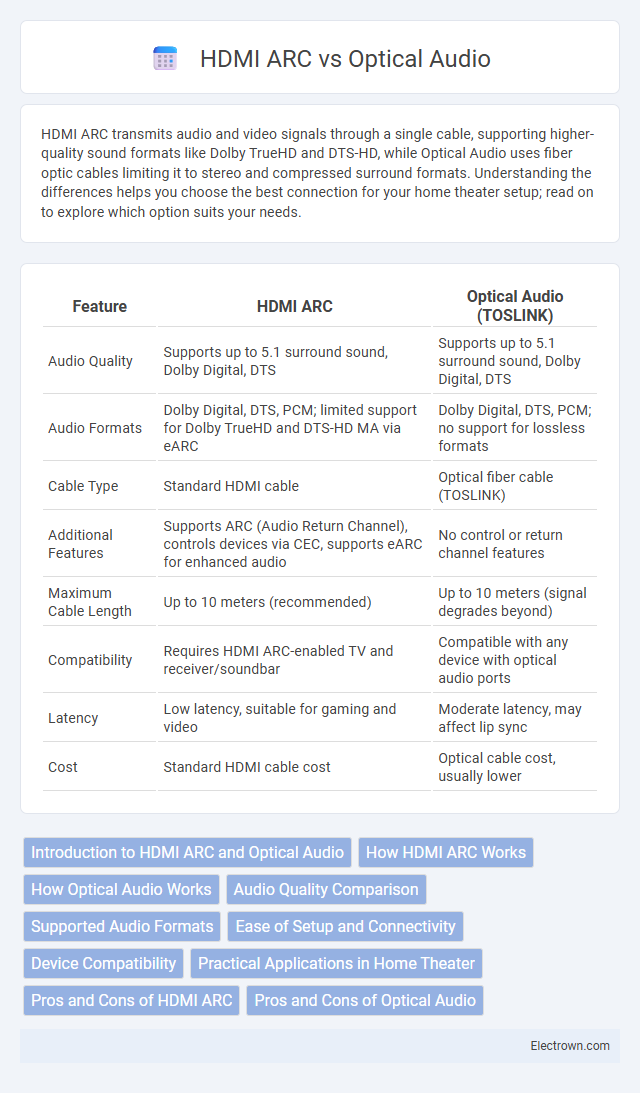 HDMI ARC vs Optical Audio

HDMI ARC transmits audio and video signals through a single cable, supporting higher-quality sound formats like Dolby TrueHD and DTS-HD, while Optical Audio uses fiber optic cables limiting it to stereo and compressed surround formats. Understanding the differences helps you choose the best connection for your home theater setup; read on to explore which option suits your needs.

| Feature | HDMI ARC | Optical Audio (TOSLINK) |
|---|---|---|
| Audio Quality | Supports up to 5.1 surround sound, Dolby Digital, DTS | Supports up to 5.1 surround sound, Dolby Digital, DTS |
| Audio Formats | Dolby Digital, DTS, PCM; limited support for Dolby TrueHD and DTS-HD MA via eARC | Dolby Digital, DTS, PCM; no support for lossless formats |
| Cable Type | Standard HDMI cable | Optical fiber cable (TOSLINK) |
| Additional Features | Supports ARC (Audio Return Channel), controls devices via CEC, supports eARC for enhanced audio | No control or return channel features |
| Maximum Cable Length | Up to 10 meters (recommended) | Up to 10 meters (signal degrades beyond) |
| Compatibility | Requires HDMI ARC-enabled TV and receiver/soundbar | Compatible with any device with optical audio ports |
| Latency | Low latency, suitable for gaming and video | Moderate latency, may affect lip sync |
| Cost | Standard HDMI cable cost | Optical cable cost, usually lower |

Introduction to HDMI ARC and Optical Audio
How HDMI ARC Works
How Optical Audio Works
Audio Quality Comparison
Supported Audio Formats
Ease of Setup and Connectivity
Device Compatibility
Practical Applications in Home Theater
Pros and Cons of HDMI ARC
Pros and Cons of Optical Audio

Electrown.com