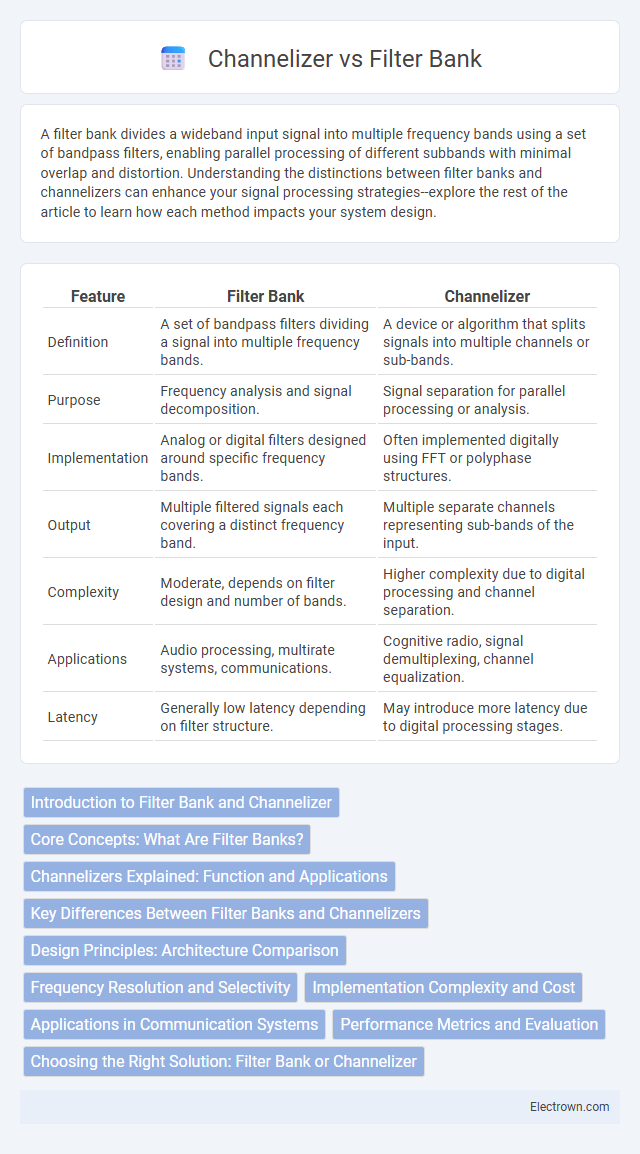 Channelizer vs Filter Bank

A filter bank divides a wideband input signal into multiple frequency bands using a set of bandpass filters, enabling parallel processing of different subbands with minimal overlap and distortion. Understanding the distinctions between filter banks and channelizers can enhance your signal processing strategies--explore the rest of the article to learn how each method impacts your system design.

| Feature | Filter Bank | Channelizer |
|---|---|---|
| Definition | A set of bandpass filters dividing a signal into multiple frequency bands. | A device or algorithm that splits signals into multiple channels or sub-bands. |
| Purpose | Frequency analysis and signal decomposition. | Signal separation for parallel processing or analysis. |
| Implementation | Analog or digital filters designed around specific frequency bands. | Often implemented digitally using FFT or polyphase structures. |
| Output | Multiple filtered signals each covering a distinct frequency band. | Multiple separate channels representing sub-bands of the input. |
| Complexity | Moderate, depends on filter design and number of bands. | Higher complexity due to digital processing and channel separation. |
| Applications | Audio processing, multirate systems, communications. | Cognitive radio, signal demultiplexing, channel equalization. |
| Latency | Generally low latency depending on filter structure. | May introduce more latency due to digital processing stages. |

Introduction to Filter Bank and Channelizer
Core Concepts: What Are Filter Banks?
Channelizers Explained: Function and Applications
Key Differences Between Filter Banks and Channelizers
Design Principles: Architecture Comparison
Frequency Resolution and Selectivity
Implementation Complexity and Cost
Applications in Communication Systems
Performance Metrics and Evaluation
Choosing the Right Solution: Filter Bank or Channelizer

Electrown.com