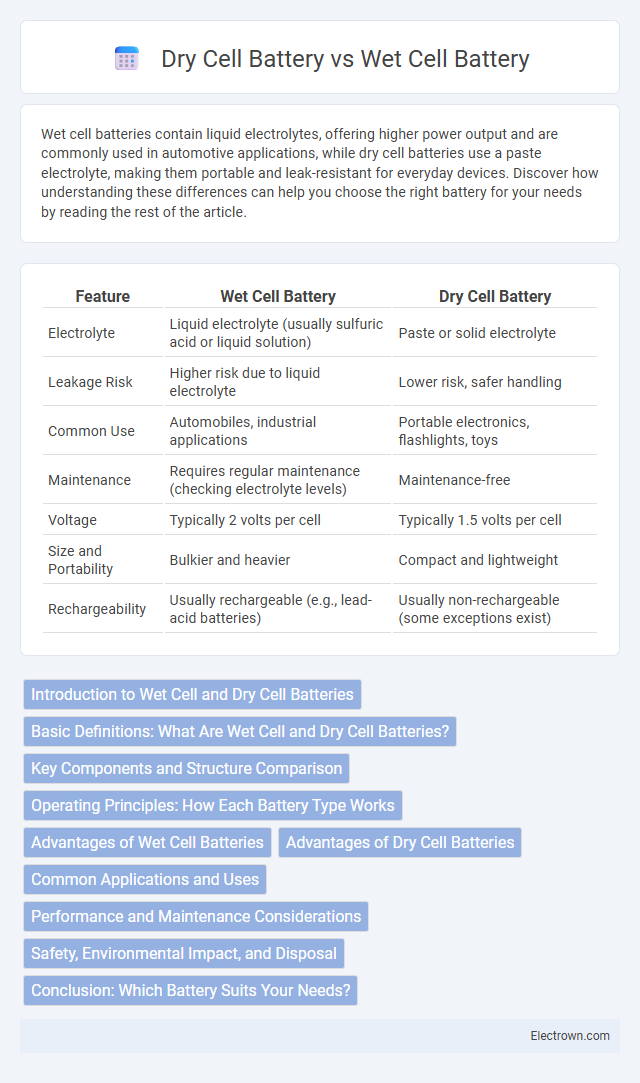 Dry Cell Battery vs Wet Cell Battery

Wet cell batteries contain liquid electrolytes, offering higher power output and are commonly used in automotive applications, while dry cell batteries use a paste electrolyte, making them portable and leak-resistant for everyday devices. Discover how understanding these differences can help you choose the right battery for your needs by reading the rest of the article.

| Feature | Wet Cell Battery | Dry Cell Battery |
|---|---|---|
| Electrolyte | Liquid electrolyte (usually sulfuric acid or liquid solution) | Paste or solid electrolyte |
| Leakage Risk | Higher risk due to liquid electrolyte | Lower risk, safer handling |
| Common Use | Automobiles, industrial applications | Portable electronics, flashlights, toys |
| Maintenance | Requires regular maintenance (checking electrolyte levels) | Maintenance-free |
| Voltage | Typically 2 volts per cell | Typically 1.5 volts per cell |
| Size and Portability | Bulkier and heavier | Compact and lightweight |
| Rechargeability | Usually rechargeable (e.g., lead-acid batteries) | Usually non-rechargeable (some exceptions exist) |

Introduction to Wet Cell and Dry Cell Batteries
Basic Definitions: What Are Wet Cell and Dry Cell Batteries?
Key Components and Structure Comparison
Operating Principles: How Each Battery Type Works
Advantages of Wet Cell Batteries
Advantages of Dry Cell Batteries
Common Applications and Uses
Performance and Maintenance Considerations
Safety, Environmental Impact, and Disposal
Conclusion: Which Battery Suits Your Needs?

Electrown.com