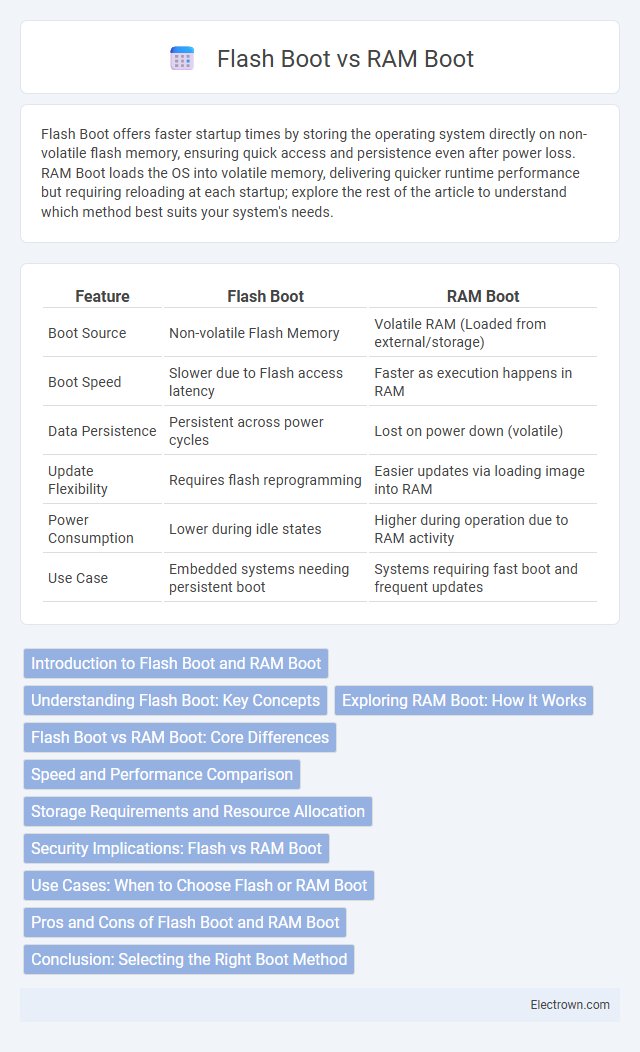 Flash Boot vs RAM Boot

Flash Boot offers faster startup times by storing the operating system directly on non-volatile flash memory, ensuring quick access and persistence even after power loss. RAM Boot loads the OS into volatile memory, delivering quicker runtime performance but requiring reloading at each startup; explore the rest of the article to understand which method best suits your system's needs.

| Feature | Flash Boot | RAM Boot |
|---|---|---|
| Boot Source | Non-volatile Flash Memory | Volatile RAM (Loaded from external/storage) |
| Boot Speed | Slower due to Flash access latency | Faster as execution happens in RAM |
| Data Persistence | Persistent across power cycles | Lost on power down (volatile) |
| Update Flexibility | Requires flash reprogramming | Easier updates via loading image into RAM |
| Power Consumption | Lower during idle states | Higher during operation due to RAM activity |
| Use Case | Embedded systems needing persistent boot | Systems requiring fast boot and frequent updates |

Introduction to Flash Boot and RAM Boot
Understanding Flash Boot: Key Concepts
Exploring RAM Boot: How It Works
Flash Boot vs RAM Boot: Core Differences
Speed and Performance Comparison
Storage Requirements and Resource Allocation
Security Implications: Flash vs RAM Boot
Use Cases: When to Choose Flash or RAM Boot
Pros and Cons of Flash Boot and RAM Boot
Conclusion: Selecting the Right Boot Method

Electrown.com