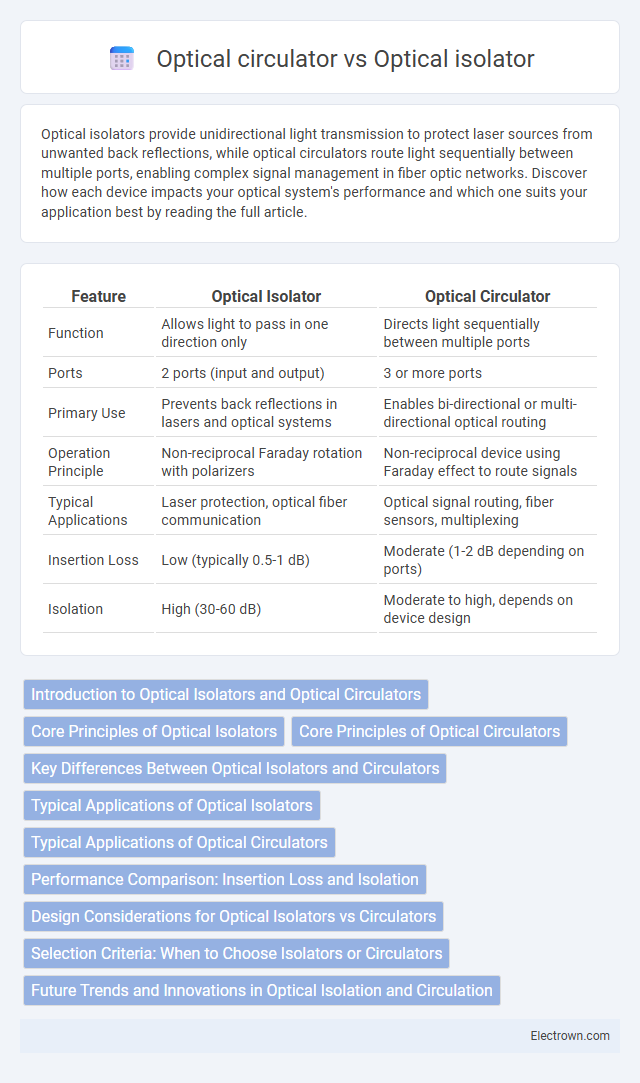 Optical circulator vs Optical isolator

Optical isolators provide unidirectional light transmission to protect laser sources from unwanted back reflections, while optical circulators route light sequentially between multiple ports, enabling complex signal management in fiber optic networks. Discover how each device impacts your optical system's performance and which one suits your application best by reading the full article.

| Feature | Optical Isolator | Optical Circulator |
|---|---|---|
| Function | Allows light to pass in one direction only | Directs light sequentially between multiple ports |
| Ports | 2 ports (input and output) | 3 or more ports |
| Primary Use | Prevents back reflections in lasers and optical systems | Enables bi-directional or multi-directional optical routing |
| Operation Principle | Non-reciprocal Faraday rotation with polarizers | Non-reciprocal device using Faraday effect to route signals |
| Typical Applications | Laser protection, optical fiber communication | Optical signal routing, fiber sensors, multiplexing |
| Insertion Loss | Low (typically 0.5-1 dB) | Moderate (1-2 dB depending on ports) |
| Isolation | High (30-60 dB) | Moderate to high, depends on device design |

Introduction to Optical Isolators and Optical Circulators
Core Principles of Optical Isolators
Core Principles of Optical Circulators
Key Differences Between Optical Isolators and Circulators
Typical Applications of Optical Isolators
Typical Applications of Optical Circulators
Performance Comparison: Insertion Loss and Isolation
Design Considerations for Optical Isolators vs Circulators
Selection Criteria: When to Choose Isolators or Circulators
Future Trends and Innovations in Optical Isolation and Circulation

Electrown.com