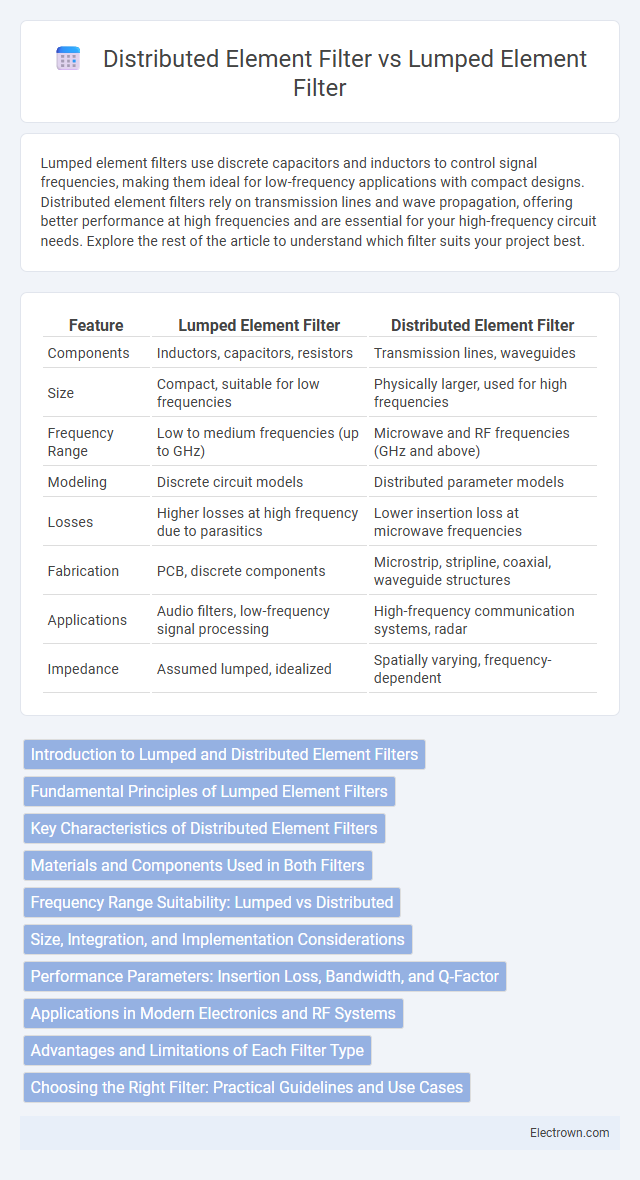 Distributed Element Filter vs Lumped Element Filter

Lumped element filters use discrete capacitors and inductors to control signal frequencies, making them ideal for low-frequency applications with compact designs. Distributed element filters rely on transmission lines and wave propagation, offering better performance at high frequencies and are essential for your high-frequency circuit needs. Explore the rest of the article to understand which filter suits your project best.

| Feature | Lumped Element Filter | Distributed Element Filter |
|---|---|---|
| Components | Inductors, capacitors, resistors | Transmission lines, waveguides |
| Size | Compact, suitable for low frequencies | Physically larger, used for high frequencies |
| Frequency Range | Low to medium frequencies (up to GHz) | Microwave and RF frequencies (GHz and above) |
| Modeling | Discrete circuit models | Distributed parameter models |
| Losses | Higher losses at high frequency due to parasitics | Lower insertion loss at microwave frequencies |
| Fabrication | PCB, discrete components | Microstrip, stripline, coaxial, waveguide structures |
| Applications | Audio filters, low-frequency signal processing | High-frequency communication systems, radar |
| Impedance | Assumed lumped, idealized | Spatially varying, frequency-dependent |

Introduction to Lumped and Distributed Element Filters

Fundamental Principles of Lumped Element Filters

Key Characteristics of Distributed Element Filters

Materials and Components Used in Both Filters

Frequency Range Suitability: Lumped vs Distributed

Size, Integration, and Implementation Considerations

Performance Parameters: Insertion Loss, Bandwidth, and Q-Factor

Applications in Modern Electronics and RF Systems

Advantages and Limitations of Each Filter Type

Choosing the Right Filter: Practical Guidelines and Use Cases

Electrown.com