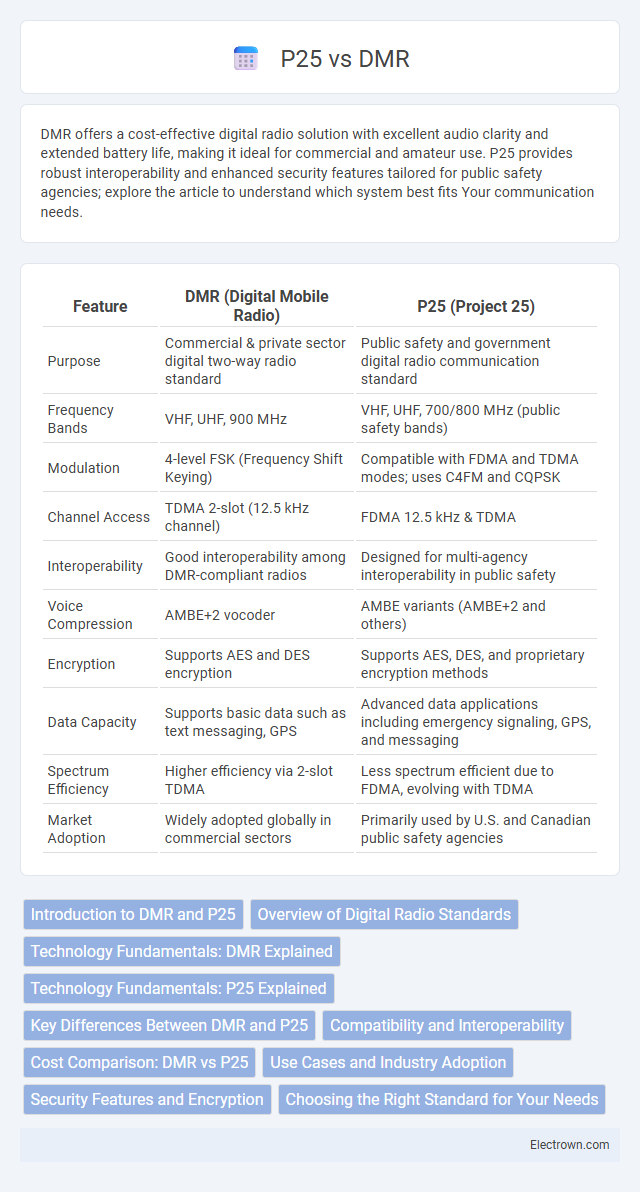 P25 vs DMR

DMR offers a cost-effective digital radio solution with excellent audio clarity and extended battery life, making it ideal for commercial and amateur use. P25 provides robust interoperability and enhanced security features tailored for public safety agencies; explore the article to understand which system best fits Your communication needs.

| Feature | DMR (Digital Mobile Radio) | P25 (Project 25) |
|---|---|---|
| Purpose | Commercial & private sector digital two-way radio standard | Public safety and government digital radio communication standard |
| Frequency Bands | VHF, UHF, 900 MHz | VHF, UHF, 700/800 MHz (public safety bands) |
| Modulation | 4-level FSK (Frequency Shift Keying) | Compatible with FDMA and TDMA modes; uses C4FM and CQPSK |
| Channel Access | TDMA 2-slot (12.5 kHz channel) | FDMA 12.5 kHz & TDMA |
| Interoperability | Good interoperability among DMR-compliant radios | Designed for multi-agency interoperability in public safety |
| Voice Compression | AMBE+2 vocoder | AMBE variants (AMBE+2 and others) |
| Encryption | Supports AES and DES encryption | Supports AES, DES, and proprietary encryption methods |
| Data Capacity | Supports basic data such as text messaging, GPS | Advanced data applications including emergency signaling, GPS, and messaging |
| Spectrum Efficiency | Higher efficiency via 2-slot TDMA | Less spectrum efficient due to FDMA, evolving with TDMA |
| Market Adoption | Widely adopted globally in commercial sectors | Primarily used by U.S. and Canadian public safety agencies |

Introduction to DMR and P25
Overview of Digital Radio Standards
Technology Fundamentals: DMR Explained
Technology Fundamentals: P25 Explained
Key Differences Between DMR and P25
Compatibility and Interoperability
Cost Comparison: DMR vs P25
Use Cases and Industry Adoption
Security Features and Encryption
Choosing the Right Standard for Your Needs

Electrown.com