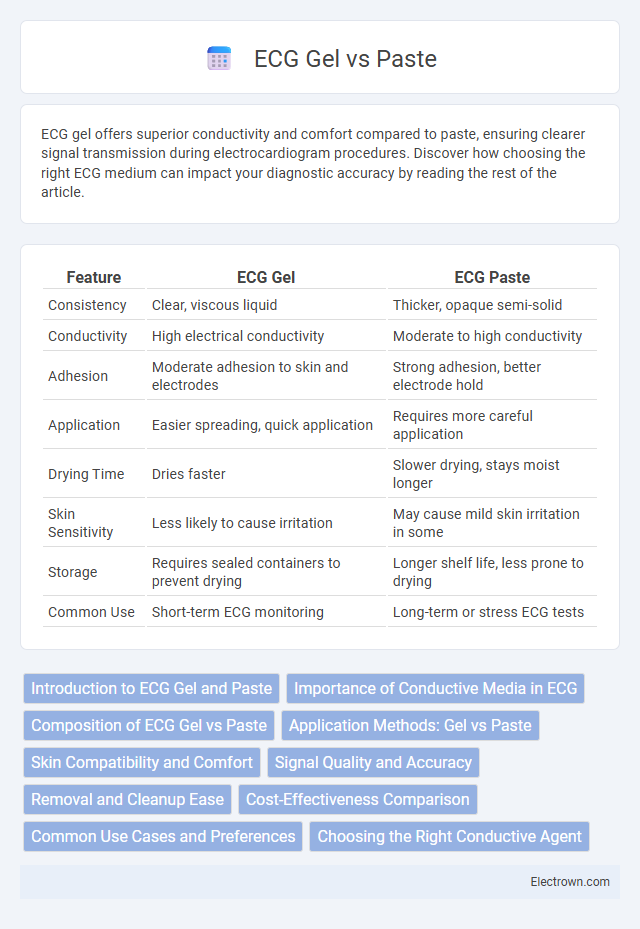 ECG Gel vs Paste

ECG gel offers superior conductivity and comfort compared to paste, ensuring clearer signal transmission during electrocardiogram procedures. Discover how choosing the right ECG medium can impact your diagnostic accuracy by reading the rest of the article.

| Feature | ECG Gel | ECG Paste |
|---|---|---|
| Consistency | Clear, viscous liquid | Thicker, opaque semi-solid |
| Conductivity | High electrical conductivity | Moderate to high conductivity |
| Adhesion | Moderate adhesion to skin and electrodes | Strong adhesion, better electrode hold |
| Application | Easier spreading, quick application | Requires more careful application |
| Drying Time | Dries faster | Slower drying, stays moist longer |
| Skin Sensitivity | Less likely to cause irritation | May cause mild skin irritation in some |
| Storage | Requires sealed containers to prevent drying | Longer shelf life, less prone to drying |
| Common Use | Short-term ECG monitoring | Long-term or stress ECG tests |

Introduction to ECG Gel and Paste
Importance of Conductive Media in ECG
Composition of ECG Gel vs Paste
Application Methods: Gel vs Paste
Skin Compatibility and Comfort
Signal Quality and Accuracy
Removal and Cleanup Ease
Cost-Effectiveness Comparison
Common Use Cases and Preferences
Choosing the Right Conductive Agent

Electrown.com