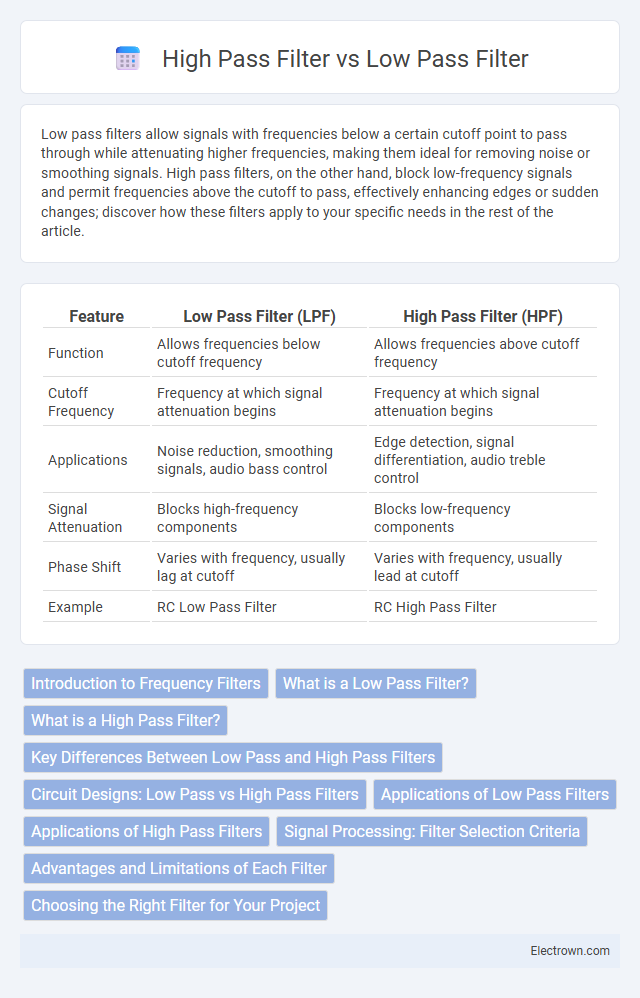 High Pass Filter vs Low Pass Filter

Low pass filters allow signals with frequencies below a certain cutoff point to pass through while attenuating higher frequencies, making them ideal for removing noise or smoothing signals. High pass filters, on the other hand, block low-frequency signals and permit frequencies above the cutoff to pass, effectively enhancing edges or sudden changes; discover how these filters apply to your specific needs in the rest of the article.

| Feature | Low Pass Filter (LPF) | High Pass Filter (HPF) |
|---|---|---|
| Function | Allows frequencies below cutoff frequency | Allows frequencies above cutoff frequency |
| Cutoff Frequency | Frequency at which signal attenuation begins | Frequency at which signal attenuation begins |
| Applications | Noise reduction, smoothing signals, audio bass control | Edge detection, signal differentiation, audio treble control |
| Signal Attenuation | Blocks high-frequency components | Blocks low-frequency components |
| Phase Shift | Varies with frequency, usually lag at cutoff | Varies with frequency, usually lead at cutoff |
| Example | RC Low Pass Filter | RC High Pass Filter |

Introduction to Frequency Filters
What is a Low Pass Filter?
What is a High Pass Filter?
Key Differences Between Low Pass and High Pass Filters
Circuit Designs: Low Pass vs High Pass Filters
Applications of Low Pass Filters
Applications of High Pass Filters
Signal Processing: Filter Selection Criteria
Advantages and Limitations of Each Filter
Choosing the Right Filter for Your Project

Electrown.com