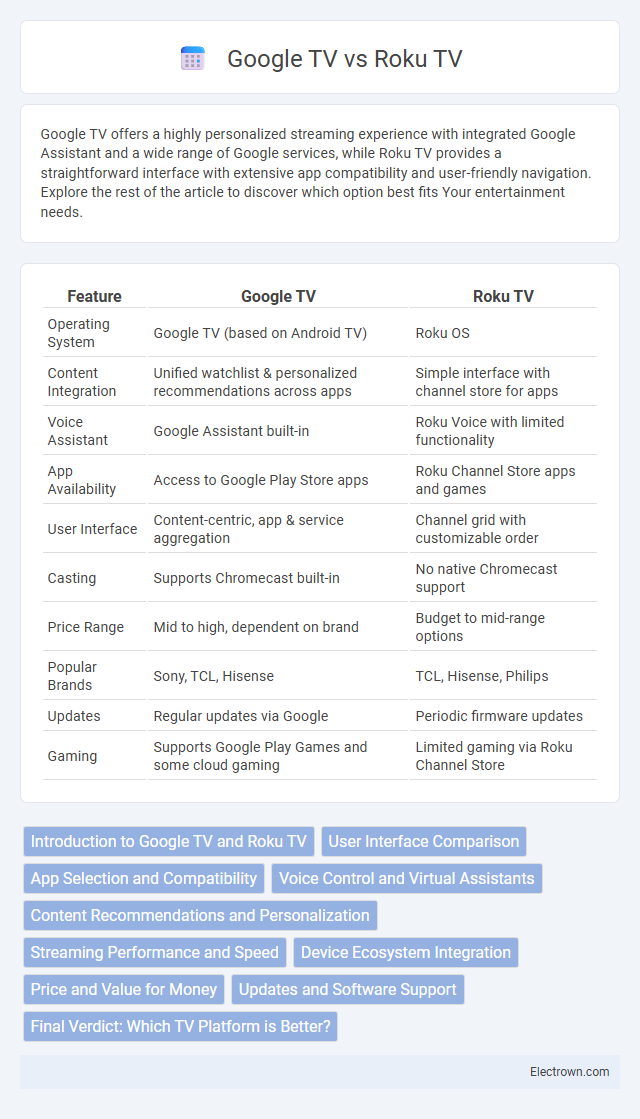 Google TV vs Roku TV

Google TV offers a highly personalized streaming experience with integrated Google Assistant and a wide range of Google services, while Roku TV provides a straightforward interface with extensive app compatibility and user-friendly navigation. Explore the rest of the article to discover which option best fits Your entertainment needs.

| Feature | Google TV | Roku TV |
|---|---|---|
| Operating System | Google TV (based on Android TV) | Roku OS |
| Content Integration | Unified watchlist & personalized recommendations across apps | Simple interface with channel store for apps |
| Voice Assistant | Google Assistant built-in | Roku Voice with limited functionality |
| App Availability | Access to Google Play Store apps | Roku Channel Store apps and games |
| User Interface | Content-centric, app & service aggregation | Channel grid with customizable order |
| Casting | Supports Chromecast built-in | No native Chromecast support |
| Price Range | Mid to high, dependent on brand | Budget to mid-range options |
| Popular Brands | Sony, TCL, Hisense | TCL, Hisense, Philips |
| Updates | Regular updates via Google | Periodic firmware updates |
| Gaming | Supports Google Play Games and some cloud gaming | Limited gaming via Roku Channel Store |

Introduction to Google TV and Roku TV
User Interface Comparison
App Selection and Compatibility
Voice Control and Virtual Assistants
Content Recommendations and Personalization
Streaming Performance and Speed
Device Ecosystem Integration
Price and Value for Money
Updates and Software Support
Final Verdict: Which TV Platform is Better?

Electrown.com