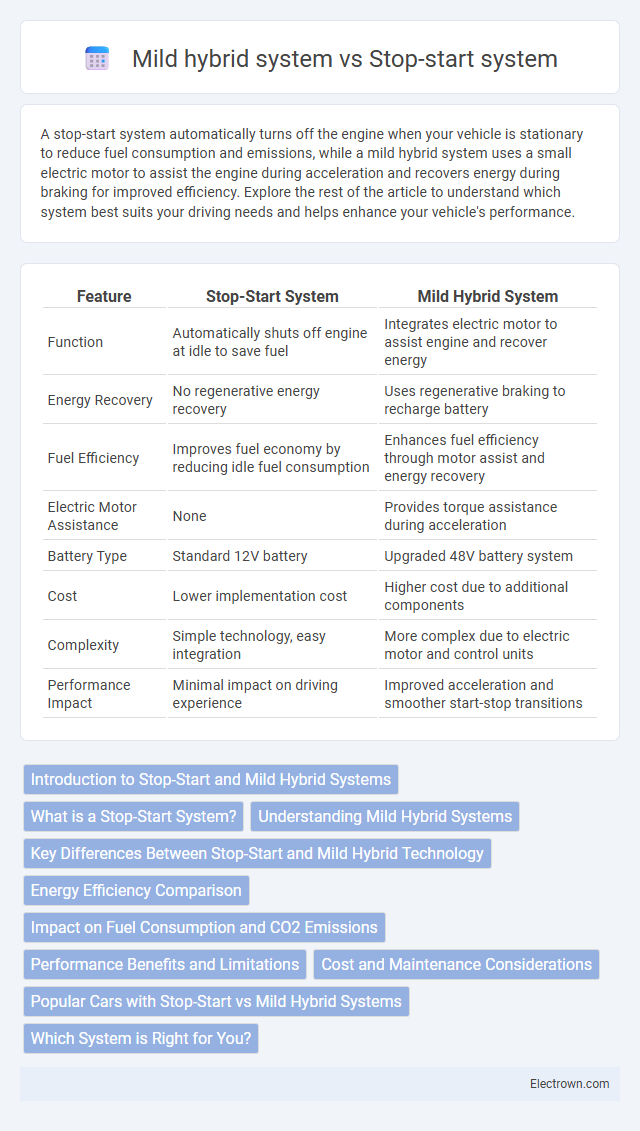 Mild hybrid system vs Stop-start system

A stop-start system automatically turns off the engine when your vehicle is stationary to reduce fuel consumption and emissions, while a mild hybrid system uses a small electric motor to assist the engine during acceleration and recovers energy during braking for improved efficiency. Explore the rest of the article to understand which system best suits your driving needs and helps enhance your vehicle's performance.

| Feature | Stop-Start System | Mild Hybrid System |
|---|---|---|
| Function | Automatically shuts off engine at idle to save fuel | Integrates electric motor to assist engine and recover energy |
| Energy Recovery | No regenerative energy recovery | Uses regenerative braking to recharge battery |
| Fuel Efficiency | Improves fuel economy by reducing idle fuel consumption | Enhances fuel efficiency through motor assist and energy recovery |
| Electric Motor Assistance | None | Provides torque assistance during acceleration |
| Battery Type | Standard 12V battery | Upgraded 48V battery system |
| Cost | Lower implementation cost | Higher cost due to additional components |
| Complexity | Simple technology, easy integration | More complex due to electric motor and control units |
| Performance Impact | Minimal impact on driving experience | Improved acceleration and smoother start-stop transitions |

Introduction to Stop-Start and Mild Hybrid Systems
What is a Stop-Start System?
Understanding Mild Hybrid Systems
Key Differences Between Stop-Start and Mild Hybrid Technology
Energy Efficiency Comparison
Impact on Fuel Consumption and CO2 Emissions
Performance Benefits and Limitations
Cost and Maintenance Considerations
Popular Cars with Stop-Start vs Mild Hybrid Systems
Which System is Right for You?

Electrown.com