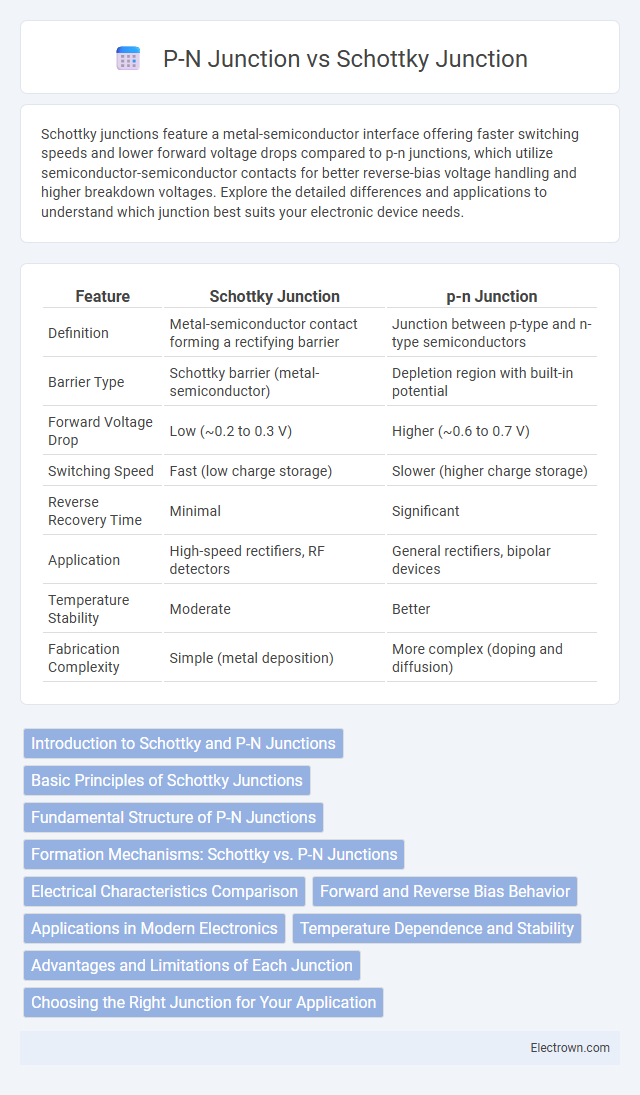 P-N Junction vs Schottky Junction

Schottky junctions feature a metal-semiconductor interface offering faster switching speeds and lower forward voltage drops compared to p-n junctions, which utilize semiconductor-semiconductor contacts for better reverse-bias voltage handling and higher breakdown voltages. Explore the detailed differences and applications to understand which junction best suits your electronic device needs.

| Feature | Schottky Junction | p-n Junction |
|---|---|---|
| Definition | Metal-semiconductor contact forming a rectifying barrier | Junction between p-type and n-type semiconductors |
| Barrier Type | Schottky barrier (metal-semiconductor) | Depletion region with built-in potential |
| Forward Voltage Drop | Low (~0.2 to 0.3 V) | Higher (~0.6 to 0.7 V) |
| Switching Speed | Fast (low charge storage) | Slower (higher charge storage) |
| Reverse Recovery Time | Minimal | Significant |
| Application | High-speed rectifiers, RF detectors | General rectifiers, bipolar devices |
| Temperature Stability | Moderate | Better |
| Fabrication Complexity | Simple (metal deposition) | More complex (doping and diffusion) |

Introduction to Schottky and P-N Junctions
Basic Principles of Schottky Junctions
Fundamental Structure of P-N Junctions
Formation Mechanisms: Schottky vs. P-N Junctions
Electrical Characteristics Comparison
Forward and Reverse Bias Behavior
Applications in Modern Electronics
Temperature Dependence and Stability
Advantages and Limitations of Each Junction
Choosing the Right Junction for Your Application

Electrown.com