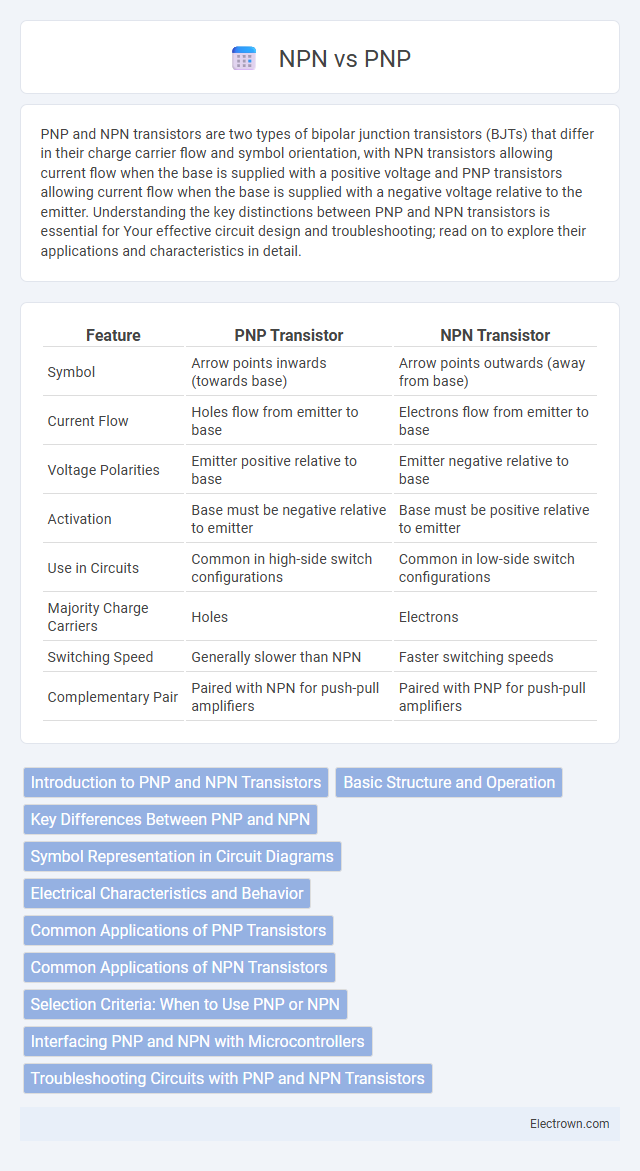 NPN vs PNP

PNP and NPN transistors are two types of bipolar junction transistors (BJTs) that differ in their charge carrier flow and symbol orientation, with NPN transistors allowing current flow when the base is supplied with a positive voltage and PNP transistors allowing current flow when the base is supplied with a negative voltage relative to the emitter. Understanding the key distinctions between PNP and NPN transistors is essential for Your effective circuit design and troubleshooting; read on to explore their applications and characteristics in detail.

| Feature | PNP Transistor | NPN Transistor |
|---|---|---|
| Symbol | Arrow points inwards (towards base) | Arrow points outwards (away from base) |
| Current Flow | Holes flow from emitter to base | Electrons flow from emitter to base |
| Voltage Polarities | Emitter positive relative to base | Emitter negative relative to base |
| Activation | Base must be negative relative to emitter | Base must be positive relative to emitter |
| Use in Circuits | Common in high-side switch configurations | Common in low-side switch configurations |
| Majority Charge Carriers | Holes | Electrons |
| Switching Speed | Generally slower than NPN | Faster switching speeds |
| Complementary Pair | Paired with NPN for push-pull amplifiers | Paired with PNP for push-pull amplifiers |

Introduction to PNP and NPN Transistors
Basic Structure and Operation
Key Differences Between PNP and NPN
Symbol Representation in Circuit Diagrams
Electrical Characteristics and Behavior
Common Applications of PNP Transistors
Common Applications of NPN Transistors
Selection Criteria: When to Use PNP or NPN
Interfacing PNP and NPN with Microcontrollers
Troubleshooting Circuits with PNP and NPN Transistors

Electrown.com