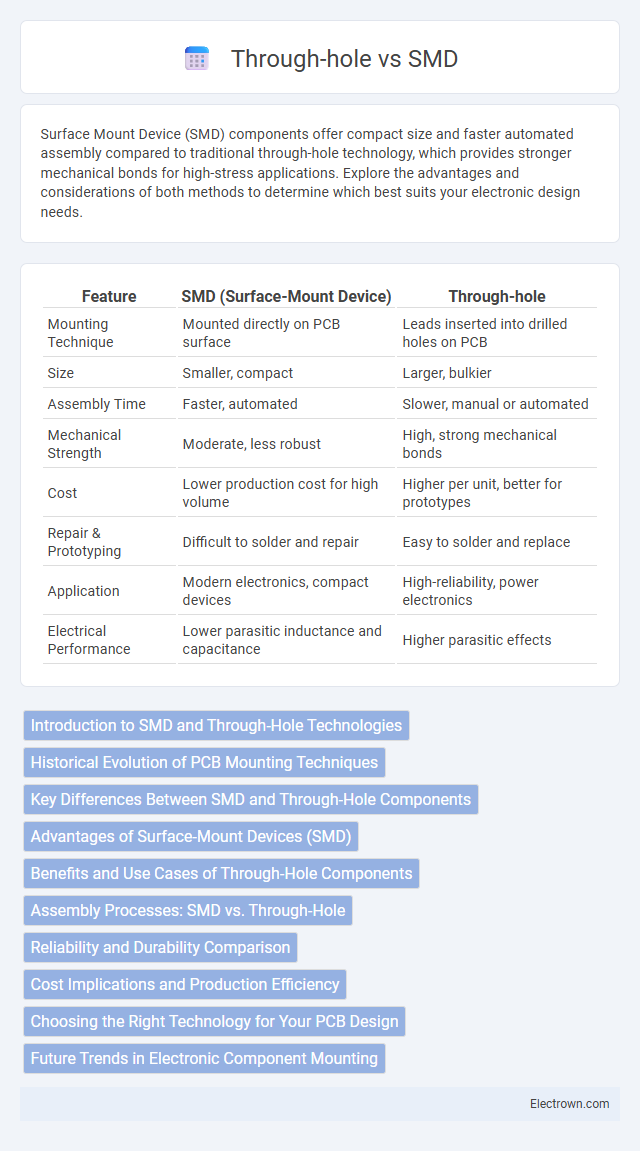 Through-hole vs SMD

Surface Mount Device (SMD) components offer compact size and faster automated assembly compared to traditional through-hole technology, which provides stronger mechanical bonds for high-stress applications. Explore the advantages and considerations of both methods to determine which best suits your electronic design needs.

| Feature | SMD (Surface-Mount Device) | Through-hole |
|---|---|---|
| Mounting Technique | Mounted directly on PCB surface | Leads inserted into drilled holes on PCB |
| Size | Smaller, compact | Larger, bulkier |
| Assembly Time | Faster, automated | Slower, manual or automated |
| Mechanical Strength | Moderate, less robust | High, strong mechanical bonds |
| Cost | Lower production cost for high volume | Higher per unit, better for prototypes |
| Repair & Prototyping | Difficult to solder and repair | Easy to solder and replace |
| Application | Modern electronics, compact devices | High-reliability, power electronics |
| Electrical Performance | Lower parasitic inductance and capacitance | Higher parasitic effects |

Introduction to SMD and Through-Hole Technologies
Historical Evolution of PCB Mounting Techniques
Key Differences Between SMD and Through-Hole Components
Advantages of Surface-Mount Devices (SMD)
Benefits and Use Cases of Through-Hole Components
Assembly Processes: SMD vs. Through-Hole
Reliability and Durability Comparison
Cost Implications and Production Efficiency
Choosing the Right Technology for Your PCB Design
Future Trends in Electronic Component Mounting

Electrown.com