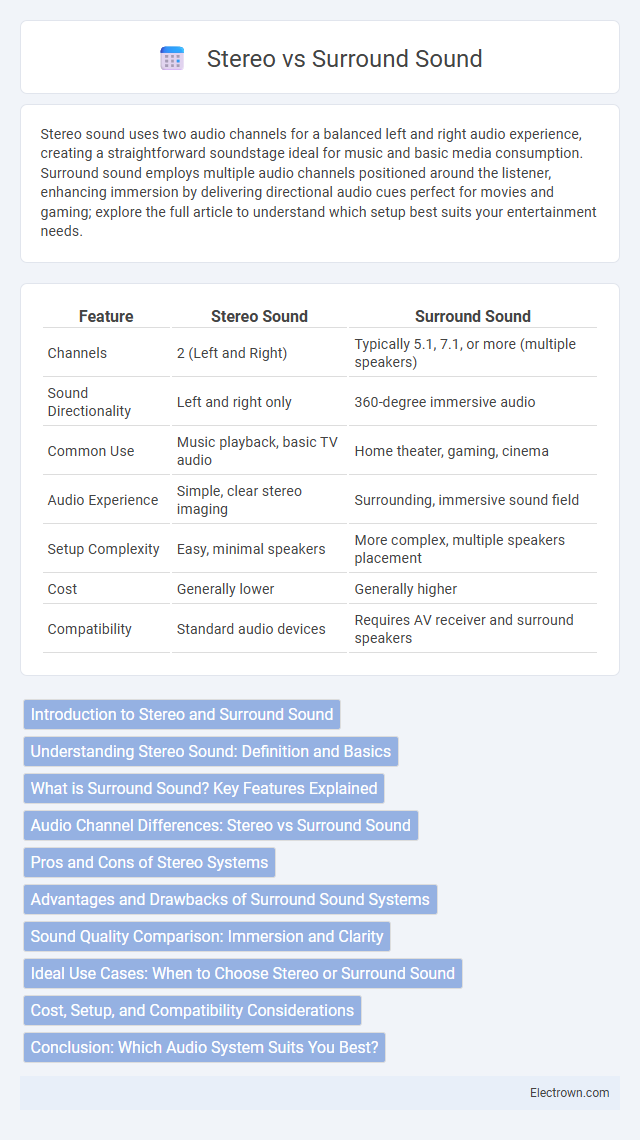 Stereo vs Surround Sound

Stereo sound uses two audio channels for a balanced left and right audio experience, creating a straightforward soundstage ideal for music and basic media consumption. Surround sound employs multiple audio channels positioned around the listener, enhancing immersion by delivering directional audio cues perfect for movies and gaming; explore the full article to understand which setup best suits your entertainment needs.

| Feature | Stereo Sound | Surround Sound |
|---|---|---|
| Channels | 2 (Left and Right) | Typically 5.1, 7.1, or more (multiple speakers) |
| Sound Directionality | Left and right only | 360-degree immersive audio |
| Common Use | Music playback, basic TV audio | Home theater, gaming, cinema |
| Audio Experience | Simple, clear stereo imaging | Surrounding, immersive sound field |
| Setup Complexity | Easy, minimal speakers | More complex, multiple speakers placement |
| Cost | Generally lower | Generally higher |
| Compatibility | Standard audio devices | Requires AV receiver and surround speakers |

Introduction to Stereo and Surround Sound
Understanding Stereo Sound: Definition and Basics
What is Surround Sound? Key Features Explained
Audio Channel Differences: Stereo vs Surround Sound
Pros and Cons of Stereo Systems
Advantages and Drawbacks of Surround Sound Systems
Sound Quality Comparison: Immersion and Clarity
Ideal Use Cases: When to Choose Stereo or Surround Sound
Cost, Setup, and Compatibility Considerations
Conclusion: Which Audio System Suits You Best?

Electrown.com