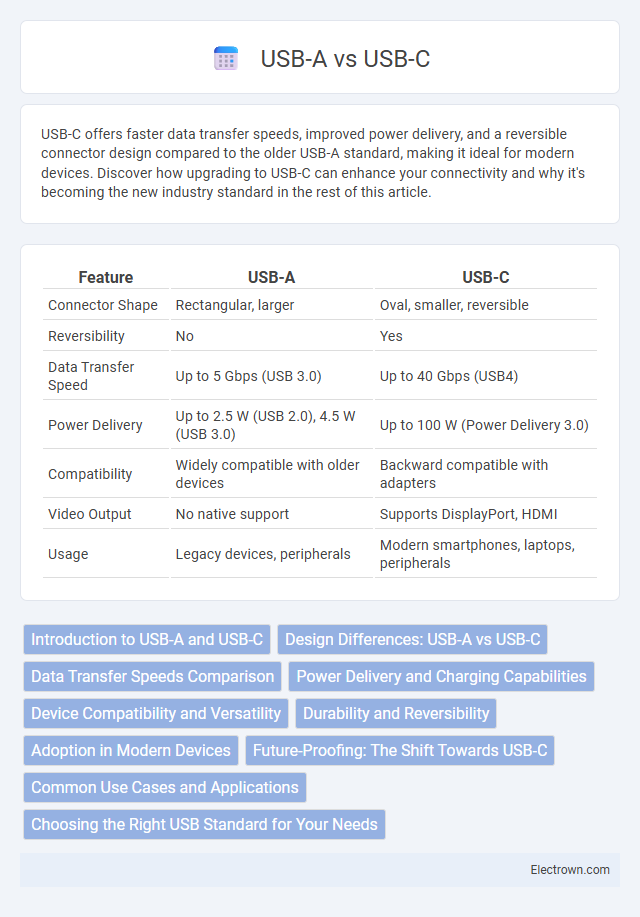 USB-A vs USB-C

USB-C offers faster data transfer speeds, improved power delivery, and a reversible connector design compared to the older USB-A standard, making it ideal for modern devices. Discover how upgrading to USB-C can enhance your connectivity and why it's becoming the new industry standard in the rest of this article.

| Feature | USB-A | USB-C |
|---|---|---|
| Connector Shape | Rectangular, larger | Oval, smaller, reversible |
| Reversibility | No | Yes |
| Data Transfer Speed | Up to 5 Gbps (USB 3.0) | Up to 40 Gbps (USB4) |
| Power Delivery | Up to 2.5 W (USB 2.0), 4.5 W (USB 3.0) | Up to 100 W (Power Delivery 3.0) |
| Compatibility | Widely compatible with older devices | Backward compatible with adapters |
| Video Output | No native support | Supports DisplayPort, HDMI |
| Usage | Legacy devices, peripherals | Modern smartphones, laptops, peripherals |

Introduction to USB-A and USB-C
Design Differences: USB-A vs USB-C
Data Transfer Speeds Comparison
Power Delivery and Charging Capabilities
Device Compatibility and Versatility
Durability and Reversibility
Adoption in Modern Devices
Future-Proofing: The Shift Towards USB-C
Common Use Cases and Applications
Choosing the Right USB Standard for Your Needs

Electrown.com