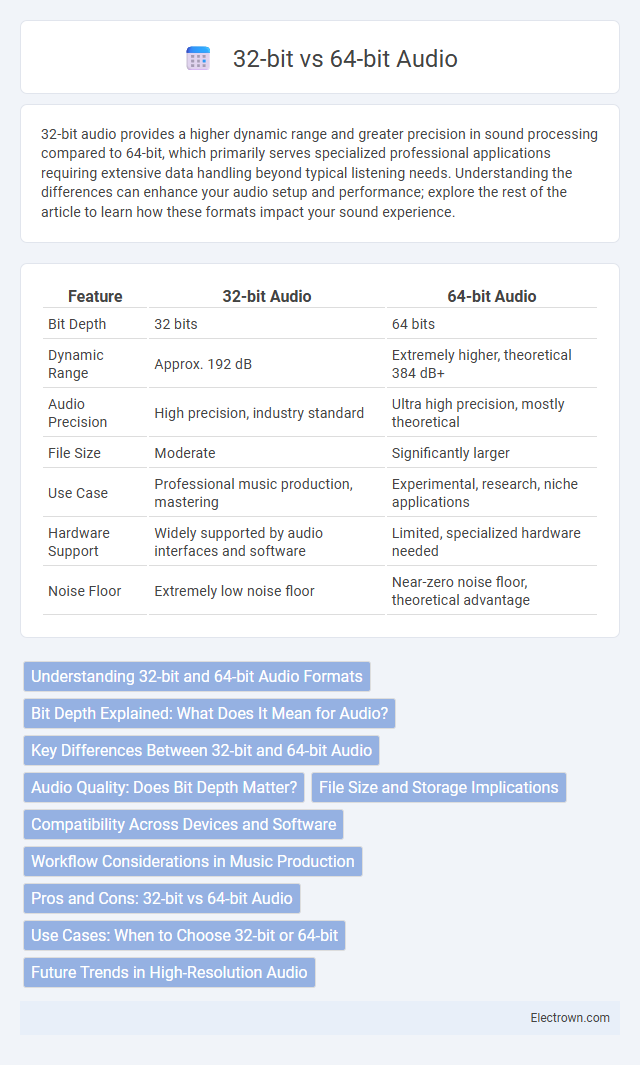 32-bit vs 64-bit Audio

32-bit audio provides a higher dynamic range and greater precision in sound processing compared to 64-bit, which primarily serves specialized professional applications requiring extensive data handling beyond typical listening needs. Understanding the differences can enhance your audio setup and performance; explore the rest of the article to learn how these formats impact your sound experience.

| Feature | 32-bit Audio | 64-bit Audio |
|---|---|---|
| Bit Depth | 32 bits | 64 bits |
| Dynamic Range | Approx. 192 dB | Extremely higher, theoretical 384 dB+ |
| Audio Precision | High precision, industry standard | Ultra high precision, mostly theoretical |
| File Size | Moderate | Significantly larger |
| Use Case | Professional music production, mastering | Experimental, research, niche applications |
| Hardware Support | Widely supported by audio interfaces and software | Limited, specialized hardware needed |
| Noise Floor | Extremely low noise floor | Near-zero noise floor, theoretical advantage |

Understanding 32-bit and 64-bit Audio Formats
Bit Depth Explained: What Does It Mean for Audio?
Key Differences Between 32-bit and 64-bit Audio
Audio Quality: Does Bit Depth Matter?
File Size and Storage Implications
Compatibility Across Devices and Software
Workflow Considerations in Music Production
Pros and Cons: 32-bit vs 64-bit Audio
Use Cases: When to Choose 32-bit or 64-bit
Future Trends in High-Resolution Audio

Electrown.com