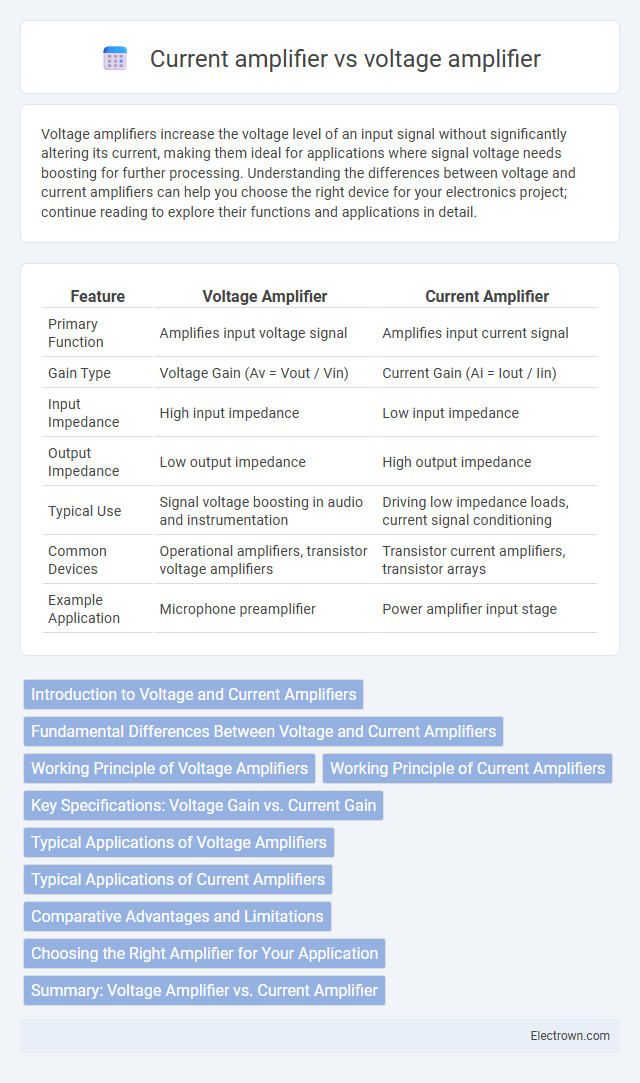 Current amplifier vs voltage amplifier

Voltage amplifiers increase the voltage level of an input signal without significantly altering its current, making them ideal for applications where signal voltage needs boosting for further processing. Understanding the differences between voltage and current amplifiers can help you choose the right device for your electronics project; continue reading to explore their functions and applications in detail.

| Feature | Voltage Amplifier | Current Amplifier |
|---|---|---|
| Primary Function | Amplifies input voltage signal | Amplifies input current signal |
| Gain Type | Voltage Gain (Av = Vout / Vin) | Current Gain (Ai = Iout / Iin) |
| Input Impedance | High input impedance | Low input impedance |
| Output Impedance | Low output impedance | High output impedance |
| Typical Use | Signal voltage boosting in audio and instrumentation | Driving low impedance loads, current signal conditioning |
| Common Devices | Operational amplifiers, transistor voltage amplifiers | Transistor current amplifiers, transistor arrays |
| Example Application | Microphone preamplifier | Power amplifier input stage |

Introduction to Voltage and Current Amplifiers
Fundamental Differences Between Voltage and Current Amplifiers
Working Principle of Voltage Amplifiers
Working Principle of Current Amplifiers
Key Specifications: Voltage Gain vs. Current Gain
Typical Applications of Voltage Amplifiers
Typical Applications of Current Amplifiers
Comparative Advantages and Limitations
Choosing the Right Amplifier for Your Application
Summary: Voltage Amplifier vs. Current Amplifier

Electrown.com