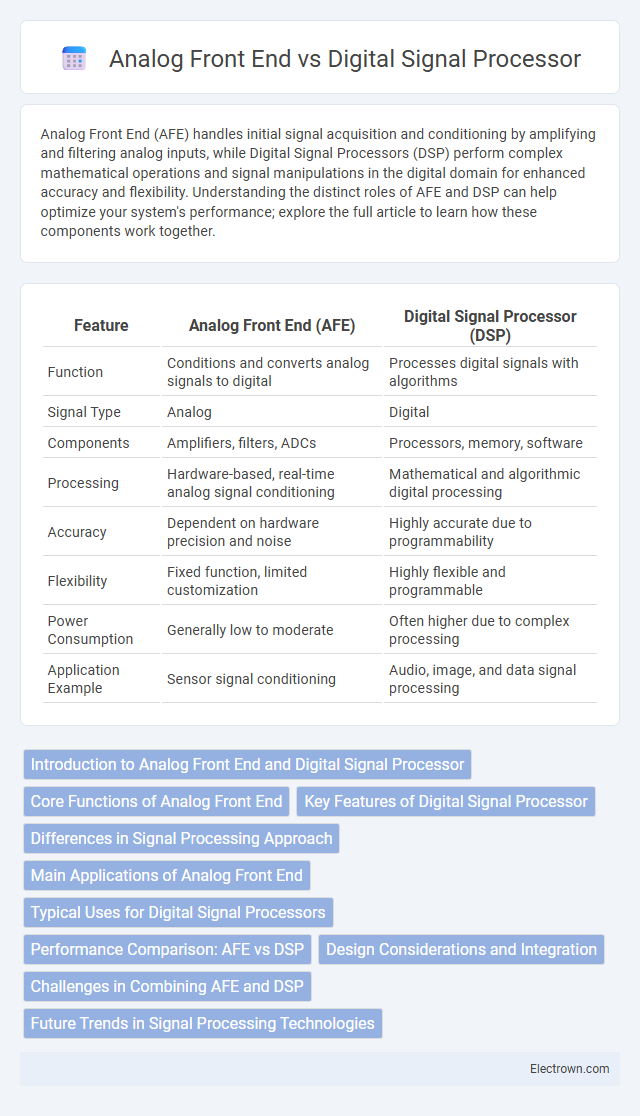 Analog Front End vs Digital Signal Processor

Analog Front End (AFE) handles initial signal acquisition and conditioning by amplifying and filtering analog inputs, while Digital Signal Processors (DSP) perform complex mathematical operations and signal manipulations in the digital domain for enhanced accuracy and flexibility. Understanding the distinct roles of AFE and DSP can help optimize your system's performance; explore the full article to learn how these components work together.

| Feature | Analog Front End (AFE) | Digital Signal Processor (DSP) |
|---|---|---|
| Function | Conditions and converts analog signals to digital | Processes digital signals with algorithms |
| Signal Type | Analog | Digital |
| Components | Amplifiers, filters, ADCs | Processors, memory, software |
| Processing | Hardware-based, real-time analog signal conditioning | Mathematical and algorithmic digital processing |
| Accuracy | Dependent on hardware precision and noise | Highly accurate due to programmability |
| Flexibility | Fixed function, limited customization | Highly flexible and programmable |
| Power Consumption | Generally low to moderate | Often higher due to complex processing |
| Application Example | Sensor signal conditioning | Audio, image, and data signal processing |

Introduction to Analog Front End and Digital Signal Processor
Core Functions of Analog Front End
Key Features of Digital Signal Processor
Differences in Signal Processing Approach
Main Applications of Analog Front End
Typical Uses for Digital Signal Processors
Performance Comparison: AFE vs DSP
Design Considerations and Integration
Challenges in Combining AFE and DSP
Future Trends in Signal Processing Technologies

Electrown.com