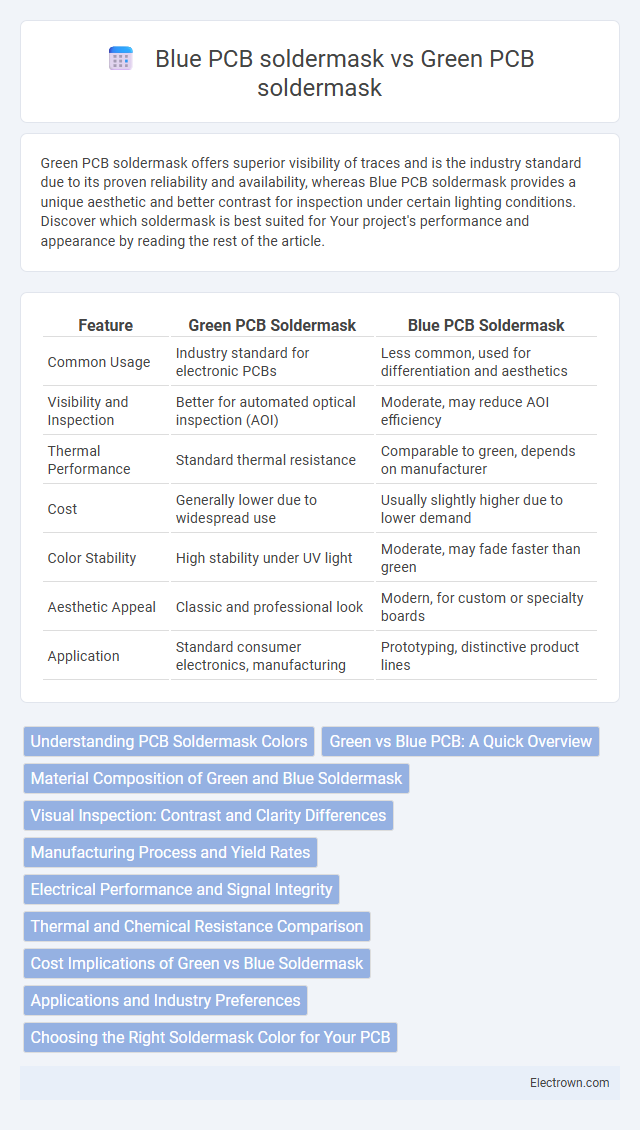 Blue PCB soldermask vs Green PCB soldermask

Green PCB soldermask offers superior visibility of traces and is the industry standard due to its proven reliability and availability, whereas Blue PCB soldermask provides a unique aesthetic and better contrast for inspection under certain lighting conditions. Discover which soldermask is best suited for Your project's performance and appearance by reading the rest of the article.

| Feature | Green PCB Soldermask | Blue PCB Soldermask |
|---|---|---|
| Common Usage | Industry standard for electronic PCBs | Less common, used for differentiation and aesthetics |
| Visibility and Inspection | Better for automated optical inspection (AOI) | Moderate, may reduce AOI efficiency |
| Thermal Performance | Standard thermal resistance | Comparable to green, depends on manufacturer |
| Cost | Generally lower due to widespread use | Usually slightly higher due to lower demand |
| Color Stability | High stability under UV light | Moderate, may fade faster than green |
| Aesthetic Appeal | Classic and professional look | Modern, for custom or specialty boards |
| Application | Standard consumer electronics, manufacturing | Prototyping, distinctive product lines |

Understanding PCB Soldermask Colors
Green vs Blue PCB: A Quick Overview
Material Composition of Green and Blue Soldermask
Visual Inspection: Contrast and Clarity Differences
Manufacturing Process and Yield Rates
Electrical Performance and Signal Integrity
Thermal and Chemical Resistance Comparison
Cost Implications of Green vs Blue Soldermask
Applications and Industry Preferences
Choosing the Right Soldermask Color for Your PCB

Electrown.com