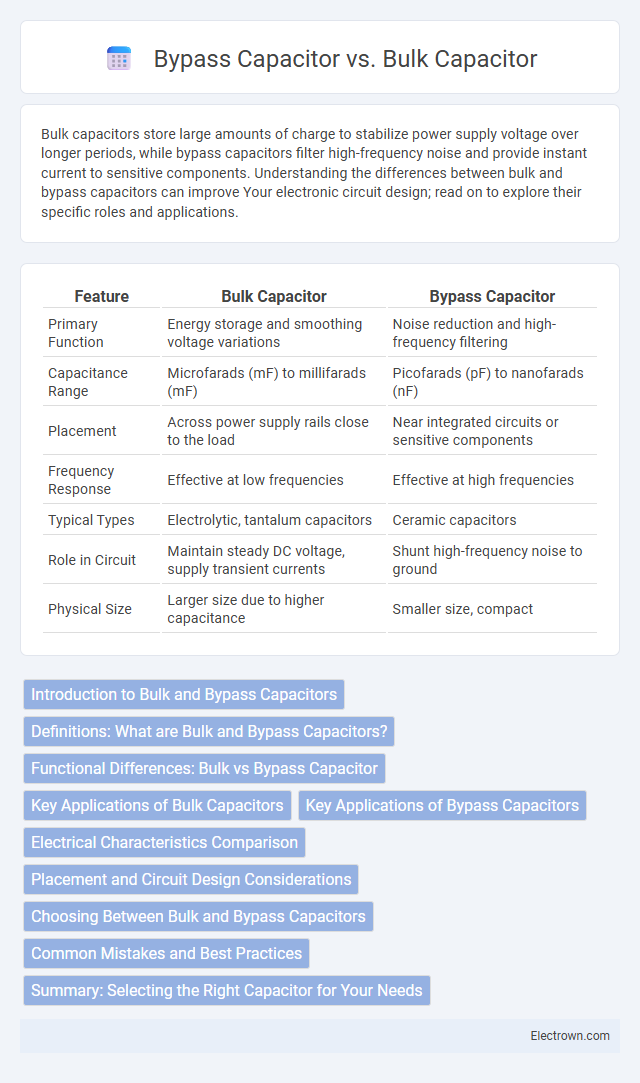 Bypass Capacitor vs. Bulk Capacitor

Bulk capacitors store large amounts of charge to stabilize power supply voltage over longer periods, while bypass capacitors filter high-frequency noise and provide instant current to sensitive components. Understanding the differences between bulk and bypass capacitors can improve Your electronic circuit design; read on to explore their specific roles and applications.

| Feature | Bulk Capacitor | Bypass Capacitor |
|---|---|---|
| Primary Function | Energy storage and smoothing voltage variations | Noise reduction and high-frequency filtering |
| Capacitance Range | Microfarads (mF) to millifarads (mF) | Picofarads (pF) to nanofarads (nF) |
| Placement | Across power supply rails close to the load | Near integrated circuits or sensitive components |
| Frequency Response | Effective at low frequencies | Effective at high frequencies |
| Typical Types | Electrolytic, tantalum capacitors | Ceramic capacitors |
| Role in Circuit | Maintain steady DC voltage, supply transient currents | Shunt high-frequency noise to ground |
| Physical Size | Larger size due to higher capacitance | Smaller size, compact |

Introduction to Bulk and Bypass Capacitors
Definitions: What are Bulk and Bypass Capacitors?
Functional Differences: Bulk vs Bypass Capacitor
Key Applications of Bulk Capacitors
Key Applications of Bypass Capacitors
Electrical Characteristics Comparison
Placement and Circuit Design Considerations
Choosing Between Bulk and Bypass Capacitors
Common Mistakes and Best Practices
Summary: Selecting the Right Capacitor for Your Needs

Electrown.com