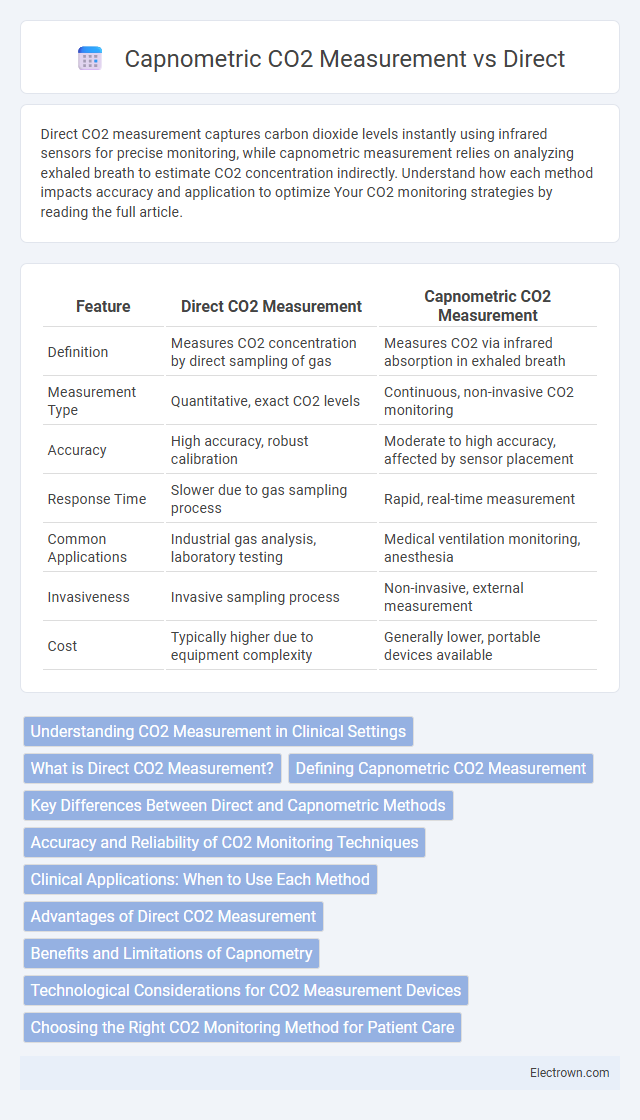 Capnometric CO2 Measurement vs Direct

Direct CO2 measurement captures carbon dioxide levels instantly using infrared sensors for precise monitoring, while capnometric measurement relies on analyzing exhaled breath to estimate CO2 concentration indirectly. Understand how each method impacts accuracy and application to optimize Your CO2 monitoring strategies by reading the full article.

| Feature | Direct CO2 Measurement | Capnometric CO2 Measurement |
|---|---|---|
| Definition | Measures CO2 concentration by direct sampling of gas | Measures CO2 via infrared absorption in exhaled breath |
| Measurement Type | Quantitative, exact CO2 levels | Continuous, non-invasive CO2 monitoring |
| Accuracy | High accuracy, robust calibration | Moderate to high accuracy, affected by sensor placement |
| Response Time | Slower due to gas sampling process | Rapid, real-time measurement |
| Common Applications | Industrial gas analysis, laboratory testing | Medical ventilation monitoring, anesthesia |
| Invasiveness | Invasive sampling process | Non-invasive, external measurement |
| Cost | Typically higher due to equipment complexity | Generally lower, portable devices available |

Understanding CO2 Measurement in Clinical Settings
What is Direct CO2 Measurement?
Defining Capnometric CO2 Measurement
Key Differences Between Direct and Capnometric Methods
Accuracy and Reliability of CO2 Monitoring Techniques
Clinical Applications: When to Use Each Method
Advantages of Direct CO2 Measurement
Benefits and Limitations of Capnometry
Technological Considerations for CO2 Measurement Devices
Choosing the Right CO2 Monitoring Method for Patient Care

Electrown.com