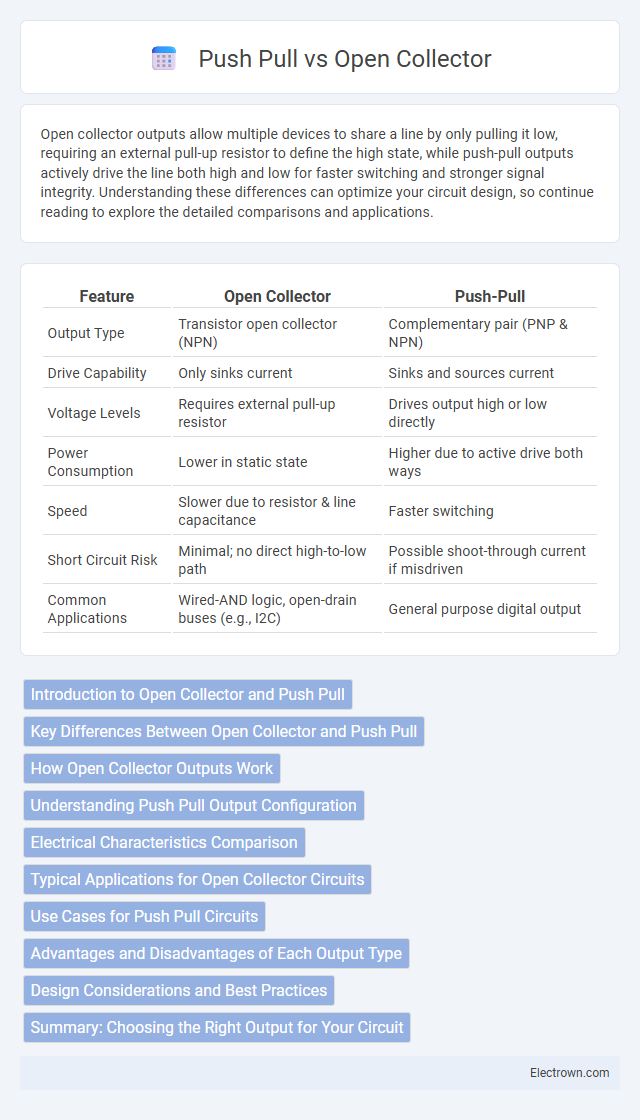 Push Pull vs Open Collector

Open collector outputs allow multiple devices to share a line by only pulling it low, requiring an external pull-up resistor to define the high state, while push-pull outputs actively drive the line both high and low for faster switching and stronger signal integrity. Understanding these differences can optimize your circuit design, so continue reading to explore the detailed comparisons and applications.

| Feature | Open Collector | Push-Pull |
|---|---|---|
| Output Type | Transistor open collector (NPN) | Complementary pair (PNP & NPN) |
| Drive Capability | Only sinks current | Sinks and sources current |
| Voltage Levels | Requires external pull-up resistor | Drives output high or low directly |
| Power Consumption | Lower in static state | Higher due to active drive both ways |
| Speed | Slower due to resistor & line capacitance | Faster switching |
| Short Circuit Risk | Minimal; no direct high-to-low path | Possible shoot-through current if misdriven |
| Common Applications | Wired-AND logic, open-drain buses (e.g., I2C) | General purpose digital output |

Introduction to Open Collector and Push Pull

Key Differences Between Open Collector and Push Pull

How Open Collector Outputs Work

Understanding Push Pull Output Configuration

Electrical Characteristics Comparison

Typical Applications for Open Collector Circuits

Use Cases for Push Pull Circuits

Advantages and Disadvantages of Each Output Type

Design Considerations and Best Practices

Summary: Choosing the Right Output for Your Circuit

Electrown.com