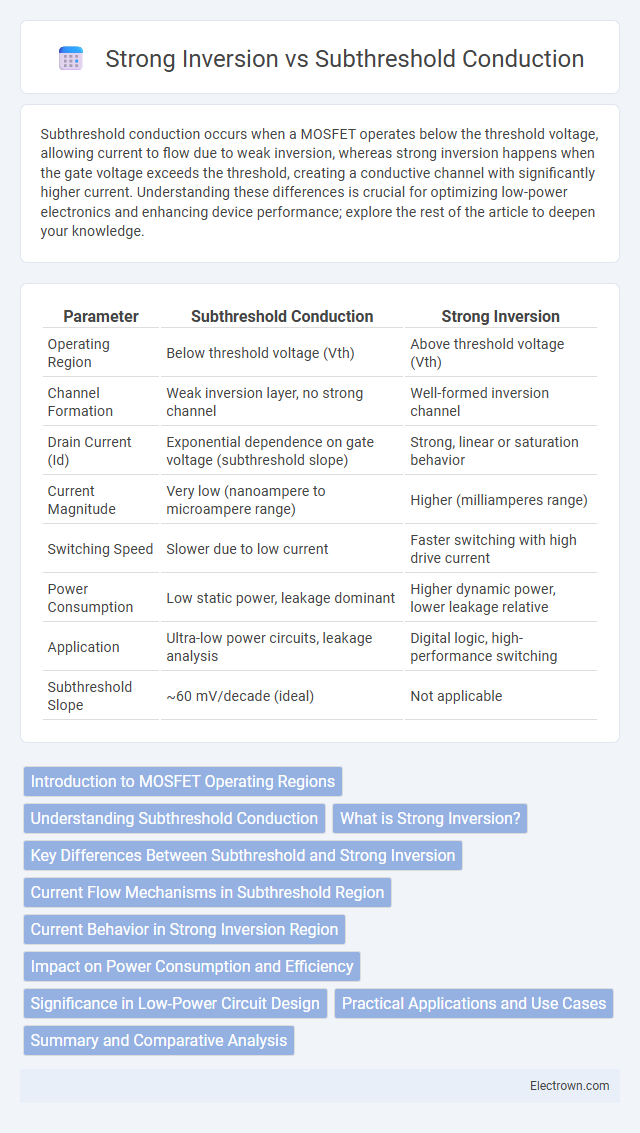 Strong Inversion vs Subthreshold Conduction

Subthreshold conduction occurs when a MOSFET operates below the threshold voltage, allowing current to flow due to weak inversion, whereas strong inversion happens when the gate voltage exceeds the threshold, creating a conductive channel with significantly higher current. Understanding these differences is crucial for optimizing low-power electronics and enhancing device performance; explore the rest of the article to deepen your knowledge.

| Parameter | Subthreshold Conduction | Strong Inversion |
|---|---|---|
| Operating Region | Below threshold voltage (Vth) | Above threshold voltage (Vth) |
| Channel Formation | Weak inversion layer, no strong channel | Well-formed inversion channel |
| Drain Current (Id) | Exponential dependence on gate voltage (subthreshold slope) | Strong, linear or saturation behavior |
| Current Magnitude | Very low (nanoampere to microampere range) | Higher (milliamperes range) |
| Switching Speed | Slower due to low current | Faster switching with high drive current |
| Power Consumption | Low static power, leakage dominant | Higher dynamic power, lower leakage relative |
| Application | Ultra-low power circuits, leakage analysis | Digital logic, high-performance switching |
| Subthreshold Slope | ~60 mV/decade (ideal) | Not applicable |

Introduction to MOSFET Operating Regions
Understanding Subthreshold Conduction
What is Strong Inversion?
Key Differences Between Subthreshold and Strong Inversion
Current Flow Mechanisms in Subthreshold Region
Current Behavior in Strong Inversion Region
Impact on Power Consumption and Efficiency
Significance in Low-Power Circuit Design
Practical Applications and Use Cases
Summary and Comparative Analysis

Electrown.com