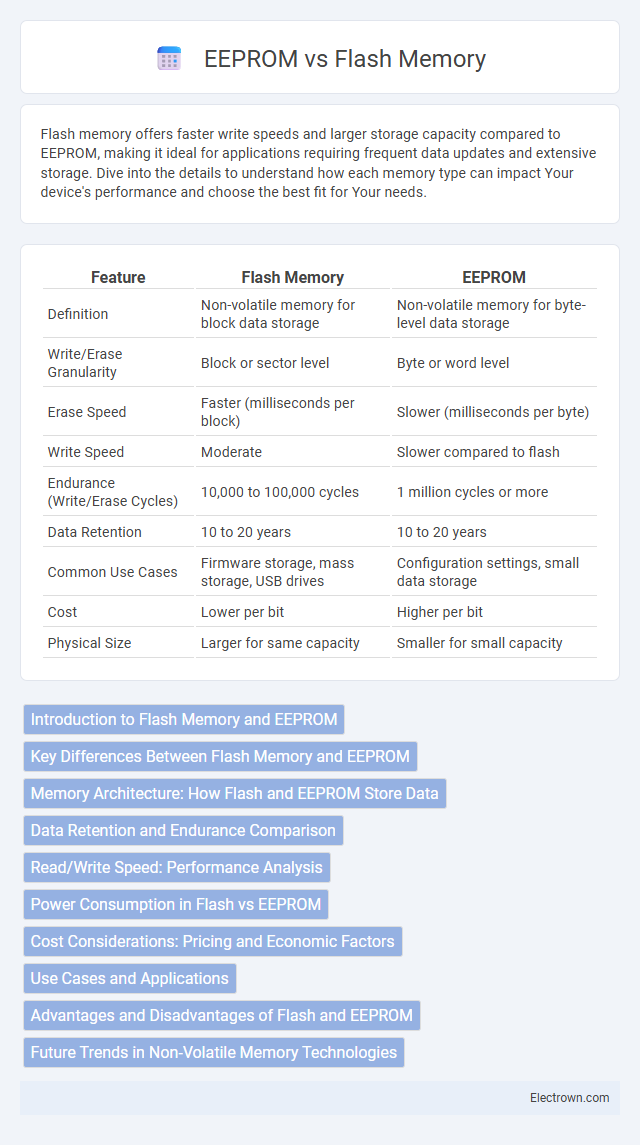 EEPROM vs Flash Memory

Flash memory offers faster write speeds and larger storage capacity compared to EEPROM, making it ideal for applications requiring frequent data updates and extensive storage. Dive into the details to understand how each memory type can impact Your device's performance and choose the best fit for Your needs.

| Feature | Flash Memory | EEPROM |
|---|---|---|
| Definition | Non-volatile memory for block data storage | Non-volatile memory for byte-level data storage |
| Write/Erase Granularity | Block or sector level | Byte or word level |
| Erase Speed | Faster (milliseconds per block) | Slower (milliseconds per byte) |
| Write Speed | Moderate | Slower compared to flash |
| Endurance (Write/Erase Cycles) | 10,000 to 100,000 cycles | 1 million cycles or more |
| Data Retention | 10 to 20 years | 10 to 20 years |
| Common Use Cases | Firmware storage, mass storage, USB drives | Configuration settings, small data storage |
| Cost | Lower per bit | Higher per bit |
| Physical Size | Larger for same capacity | Smaller for small capacity |

Introduction to Flash Memory and EEPROM
Key Differences Between Flash Memory and EEPROM
Memory Architecture: How Flash and EEPROM Store Data
Data Retention and Endurance Comparison
Read/Write Speed: Performance Analysis
Power Consumption in Flash vs EEPROM
Cost Considerations: Pricing and Economic Factors
Use Cases and Applications
Advantages and Disadvantages of Flash and EEPROM
Future Trends in Non-Volatile Memory Technologies

Electrown.com