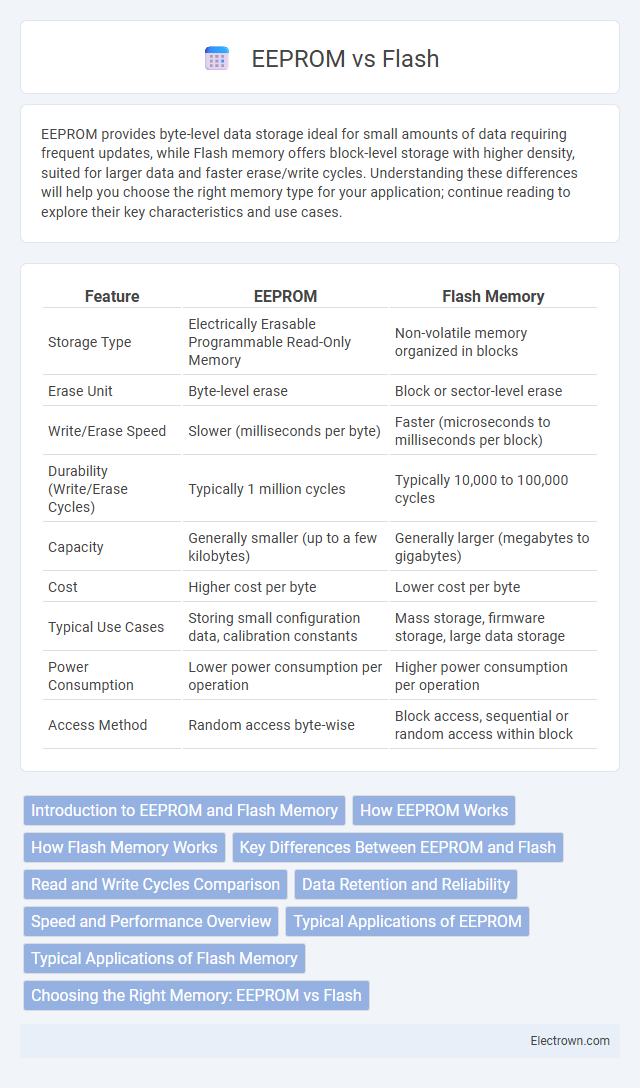 EEPROM vs Flash

EEPROM provides byte-level data storage ideal for small amounts of data requiring frequent updates, while Flash memory offers block-level storage with higher density, suited for larger data and faster erase/write cycles. Understanding these differences will help you choose the right memory type for your application; continue reading to explore their key characteristics and use cases.

| Feature | EEPROM | Flash Memory |
|---|---|---|
| Storage Type | Electrically Erasable Programmable Read-Only Memory | Non-volatile memory organized in blocks |
| Erase Unit | Byte-level erase | Block or sector-level erase |
| Write/Erase Speed | Slower (milliseconds per byte) | Faster (microseconds to milliseconds per block) |
| Durability (Write/Erase Cycles) | Typically 1 million cycles | Typically 10,000 to 100,000 cycles |
| Capacity | Generally smaller (up to a few kilobytes) | Generally larger (megabytes to gigabytes) |
| Cost | Higher cost per byte | Lower cost per byte |
| Typical Use Cases | Storing small configuration data, calibration constants | Mass storage, firmware storage, large data storage |
| Power Consumption | Lower power consumption per operation | Higher power consumption per operation |
| Access Method | Random access byte-wise | Block access, sequential or random access within block |

Introduction to EEPROM and Flash Memory
How EEPROM Works
How Flash Memory Works
Key Differences Between EEPROM and Flash
Read and Write Cycles Comparison
Data Retention and Reliability
Speed and Performance Overview
Typical Applications of EEPROM
Typical Applications of Flash Memory
Choosing the Right Memory: EEPROM vs Flash

Electrown.com