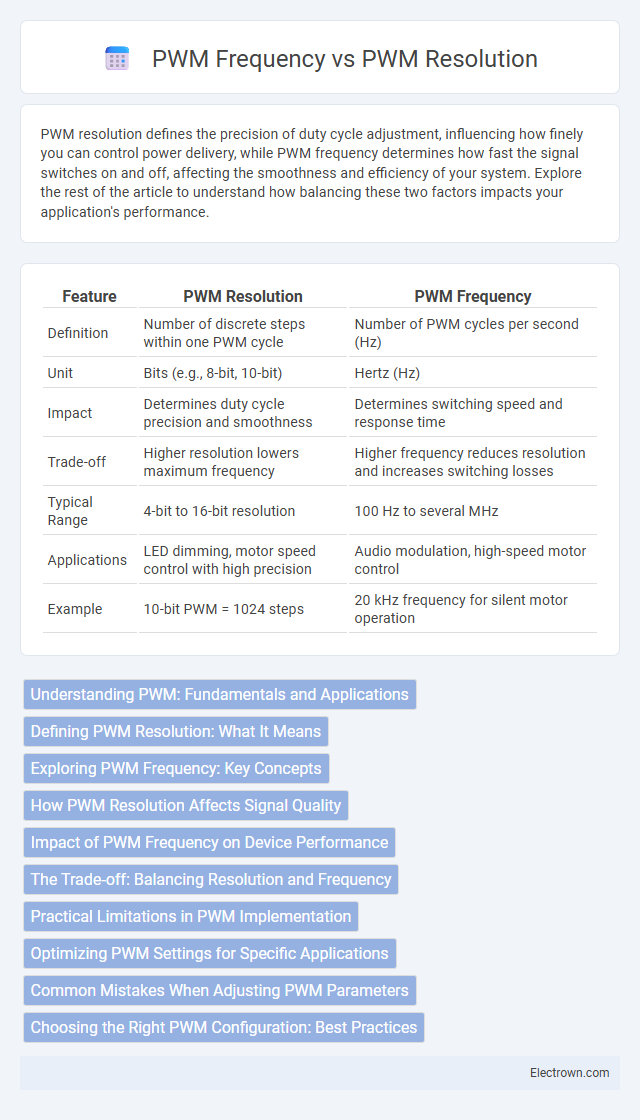 PWM Frequency vs PWM Resolution

PWM resolution defines the precision of duty cycle adjustment, influencing how finely you can control power delivery, while PWM frequency determines how fast the signal switches on and off, affecting the smoothness and efficiency of your system. Explore the rest of the article to understand how balancing these two factors impacts your application's performance.

| Feature | PWM Resolution | PWM Frequency |
|---|---|---|
| Definition | Number of discrete steps within one PWM cycle | Number of PWM cycles per second (Hz) |
| Unit | Bits (e.g., 8-bit, 10-bit) | Hertz (Hz) |
| Impact | Determines duty cycle precision and smoothness | Determines switching speed and response time |
| Trade-off | Higher resolution lowers maximum frequency | Higher frequency reduces resolution and increases switching losses |
| Typical Range | 4-bit to 16-bit resolution | 100 Hz to several MHz |
| Applications | LED dimming, motor speed control with high precision | Audio modulation, high-speed motor control |
| Example | 10-bit PWM = 1024 steps | 20 kHz frequency for silent motor operation |

Understanding PWM: Fundamentals and Applications
Defining PWM Resolution: What It Means
Exploring PWM Frequency: Key Concepts
How PWM Resolution Affects Signal Quality
Impact of PWM Frequency on Device Performance
The Trade-off: Balancing Resolution and Frequency
Practical Limitations in PWM Implementation
Optimizing PWM Settings for Specific Applications
Common Mistakes When Adjusting PWM Parameters
Choosing the Right PWM Configuration: Best Practices

Electrown.com