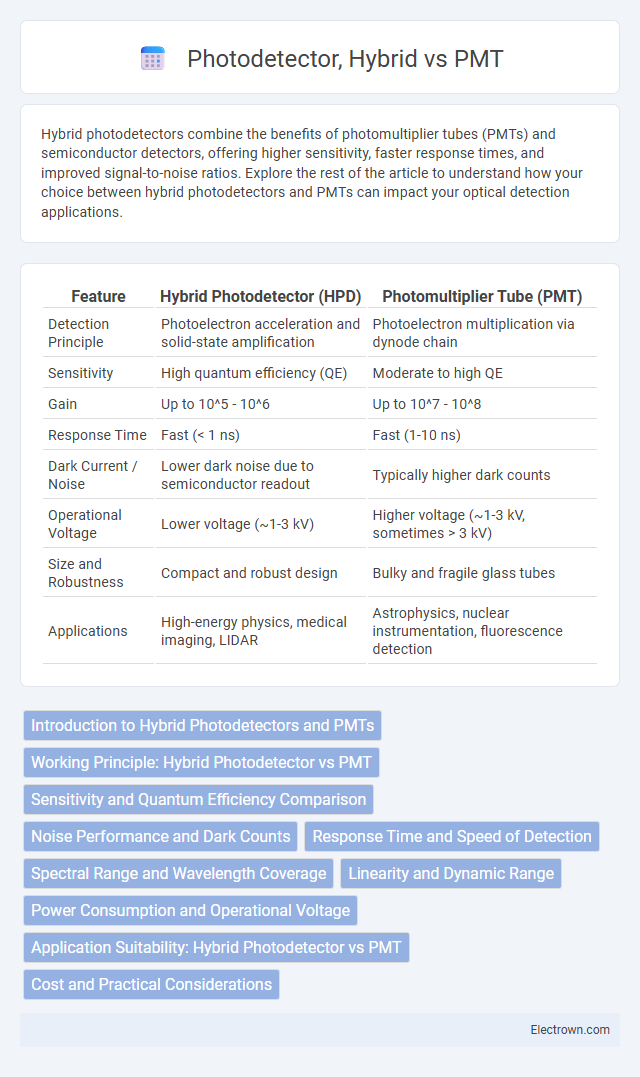 Photodetector, Hybrid vs PMT

Hybrid photodetectors combine the benefits of photomultiplier tubes (PMTs) and semiconductor detectors, offering higher sensitivity, faster response times, and improved signal-to-noise ratios. Explore the rest of the article to understand how your choice between hybrid photodetectors and PMTs can impact your optical detection applications.

| Feature | Hybrid Photodetector (HPD) | Photomultiplier Tube (PMT) |
|---|---|---|
| Detection Principle | Photoelectron acceleration and solid-state amplification | Photoelectron multiplication via dynode chain |
| Sensitivity | High quantum efficiency (QE) | Moderate to high QE |
| Gain | Up to 10^5 - 10^6 | Up to 10^7 - 10^8 |
| Response Time | Fast (< 1 ns) | Fast (1-10 ns) |
| Dark Current / Noise | Lower dark noise due to semiconductor readout | Typically higher dark counts |
| Operational Voltage | Lower voltage (~1-3 kV) | Higher voltage (~1-3 kV, sometimes > 3 kV) |
| Size and Robustness | Compact and robust design | Bulky and fragile glass tubes |
| Applications | High-energy physics, medical imaging, LIDAR | Astrophysics, nuclear instrumentation, fluorescence detection |

Introduction to Hybrid Photodetectors and PMTs
Working Principle: Hybrid Photodetector vs PMT
Sensitivity and Quantum Efficiency Comparison
Noise Performance and Dark Counts
Response Time and Speed of Detection
Spectral Range and Wavelength Coverage
Linearity and Dynamic Range
Power Consumption and Operational Voltage
Application Suitability: Hybrid Photodetector vs PMT
Cost and Practical Considerations

Electrown.com