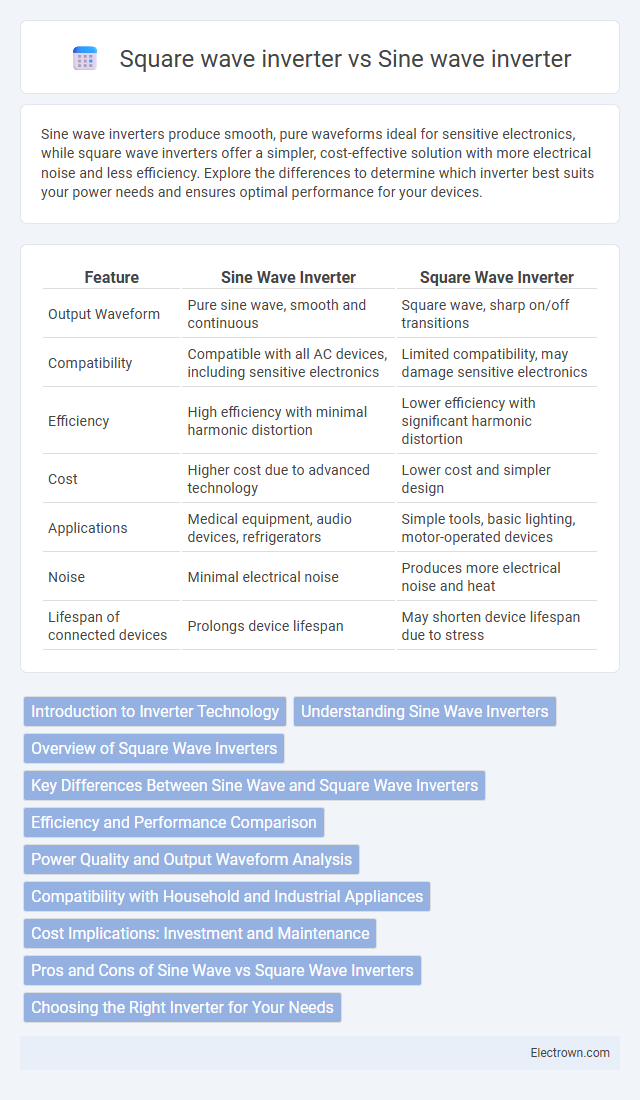 Square wave inverter vs Sine wave inverter

Sine wave inverters produce smooth, pure waveforms ideal for sensitive electronics, while square wave inverters offer a simpler, cost-effective solution with more electrical noise and less efficiency. Explore the differences to determine which inverter best suits your power needs and ensures optimal performance for your devices.

| Feature | Sine Wave Inverter | Square Wave Inverter |
|---|---|---|
| Output Waveform | Pure sine wave, smooth and continuous | Square wave, sharp on/off transitions |
| Compatibility | Compatible with all AC devices, including sensitive electronics | Limited compatibility, may damage sensitive electronics |
| Efficiency | High efficiency with minimal harmonic distortion | Lower efficiency with significant harmonic distortion |
| Cost | Higher cost due to advanced technology | Lower cost and simpler design |
| Applications | Medical equipment, audio devices, refrigerators | Simple tools, basic lighting, motor-operated devices |
| Noise | Minimal electrical noise | Produces more electrical noise and heat |
| Lifespan of connected devices | Prolongs device lifespan | May shorten device lifespan due to stress |

Introduction to Inverter Technology
Understanding Sine Wave Inverters
Overview of Square Wave Inverters
Key Differences Between Sine Wave and Square Wave Inverters
Efficiency and Performance Comparison
Power Quality and Output Waveform Analysis
Compatibility with Household and Industrial Appliances
Cost Implications: Investment and Maintenance
Pros and Cons of Sine Wave vs Square Wave Inverters
Choosing the Right Inverter for Your Needs

Electrown.com