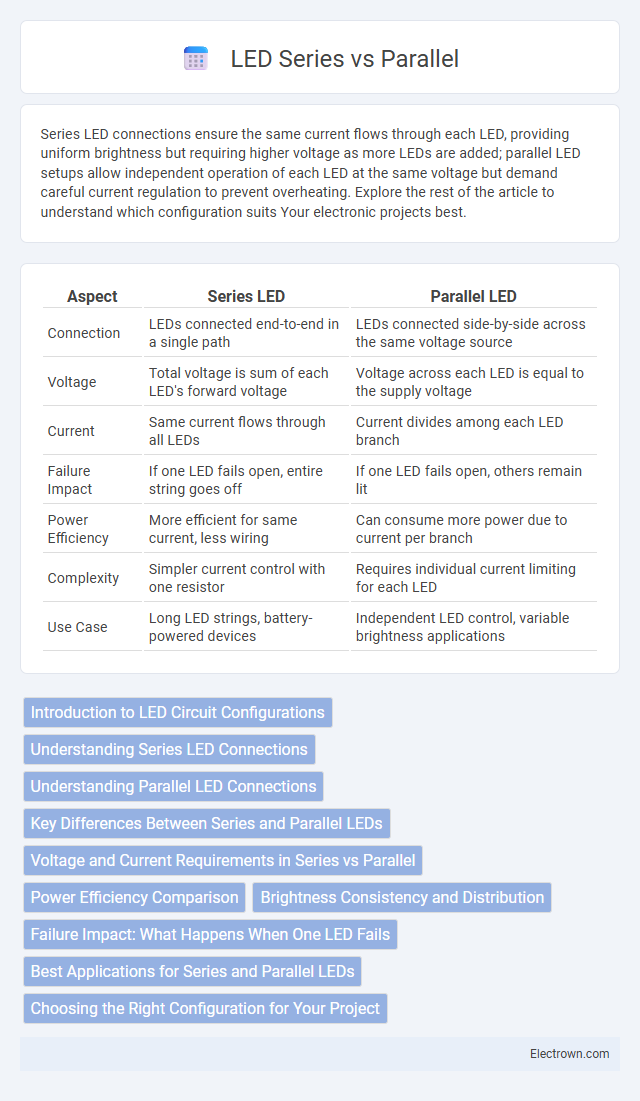 LED Series vs Parallel

Series LED connections ensure the same current flows through each LED, providing uniform brightness but requiring higher voltage as more LEDs are added; parallel LED setups allow independent operation of each LED at the same voltage but demand careful current regulation to prevent overheating. Explore the rest of the article to understand which configuration suits Your electronic projects best.

| Aspect | Series LED | Parallel LED |
|---|---|---|
| Connection | LEDs connected end-to-end in a single path | LEDs connected side-by-side across the same voltage source |
| Voltage | Total voltage is sum of each LED's forward voltage | Voltage across each LED is equal to the supply voltage |
| Current | Same current flows through all LEDs | Current divides among each LED branch |
| Failure Impact | If one LED fails open, entire string goes off | If one LED fails open, others remain lit |
| Power Efficiency | More efficient for same current, less wiring | Can consume more power due to current per branch |
| Complexity | Simpler current control with one resistor | Requires individual current limiting for each LED |
| Use Case | Long LED strings, battery-powered devices | Independent LED control, variable brightness applications |

Introduction to LED Circuit Configurations
Understanding Series LED Connections
Understanding Parallel LED Connections
Key Differences Between Series and Parallel LEDs
Voltage and Current Requirements in Series vs Parallel
Power Efficiency Comparison
Brightness Consistency and Distribution
Failure Impact: What Happens When One LED Fails
Best Applications for Series and Parallel LEDs
Choosing the Right Configuration for Your Project

Electrown.com