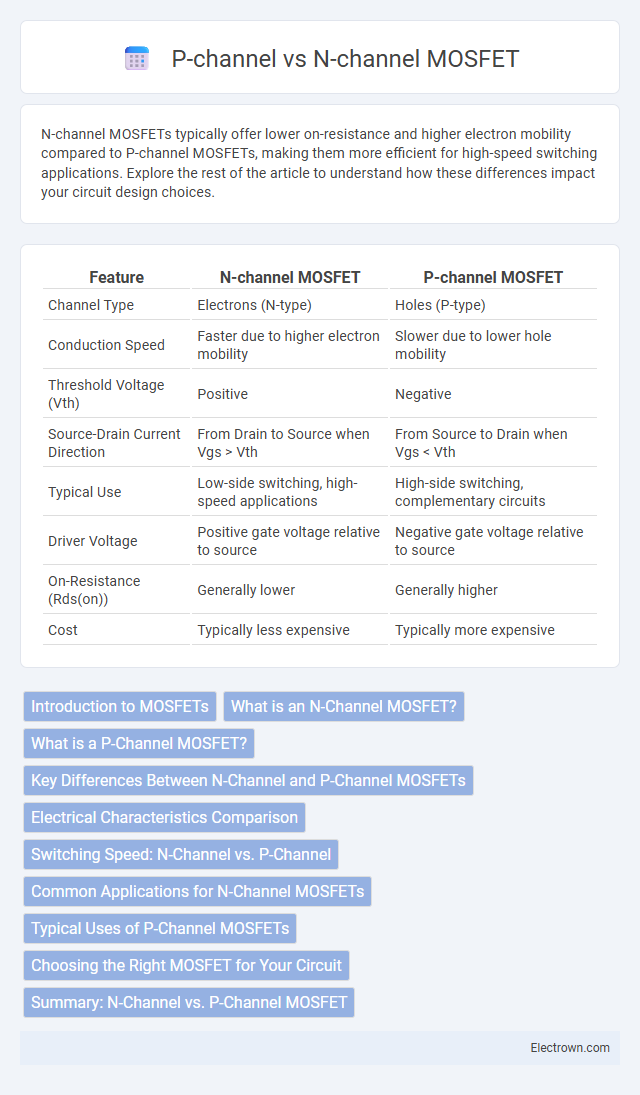 P-channel vs N-channel MOSFET

N-channel MOSFETs typically offer lower on-resistance and higher electron mobility compared to P-channel MOSFETs, making them more efficient for high-speed switching applications. Explore the rest of the article to understand how these differences impact your circuit design choices.

| Feature | N-channel MOSFET | P-channel MOSFET |
|---|---|---|
| Channel Type | Electrons (N-type) | Holes (P-type) |
| Conduction Speed | Faster due to higher electron mobility | Slower due to lower hole mobility |
| Threshold Voltage (Vth) | Positive | Negative |
| Source-Drain Current Direction | From Drain to Source when Vgs > Vth | From Source to Drain when Vgs < Vth |
| Typical Use | Low-side switching, high-speed applications | High-side switching, complementary circuits |
| Driver Voltage | Positive gate voltage relative to source | Negative gate voltage relative to source |
| On-Resistance (Rds(on)) | Generally lower | Generally higher |
| Cost | Typically less expensive | Typically more expensive |

Introduction to MOSFETs
What is an N-Channel MOSFET?
What is a P-Channel MOSFET?
Key Differences Between N-Channel and P-Channel MOSFETs
Electrical Characteristics Comparison
Switching Speed: N-Channel vs. P-Channel
Common Applications for N-Channel MOSFETs
Typical Uses of P-Channel MOSFETs
Choosing the Right MOSFET for Your Circuit
Summary: N-Channel vs. P-Channel MOSFET

Electrown.com